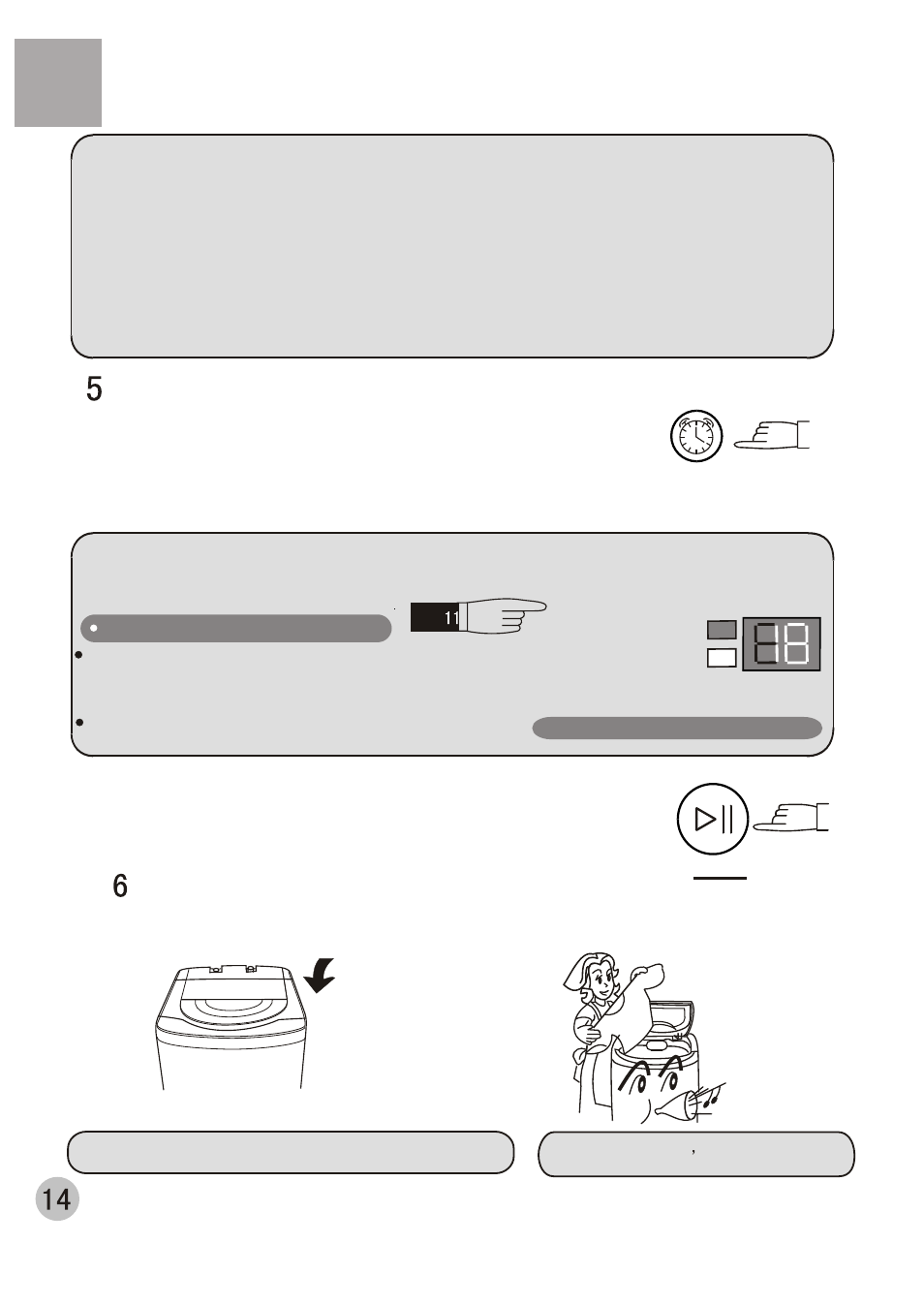 5

11

18

6

,

14