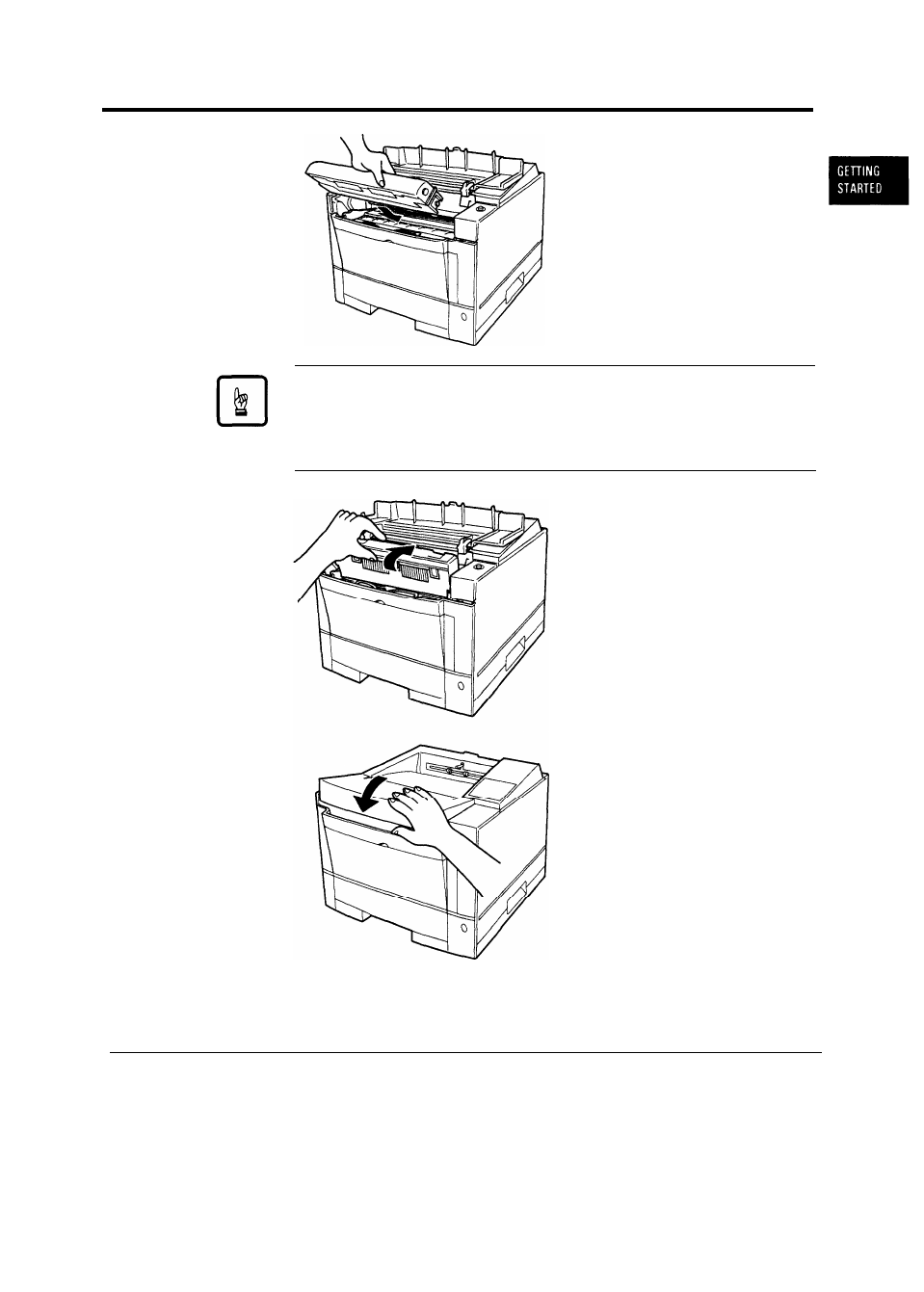 GETTING STARTED