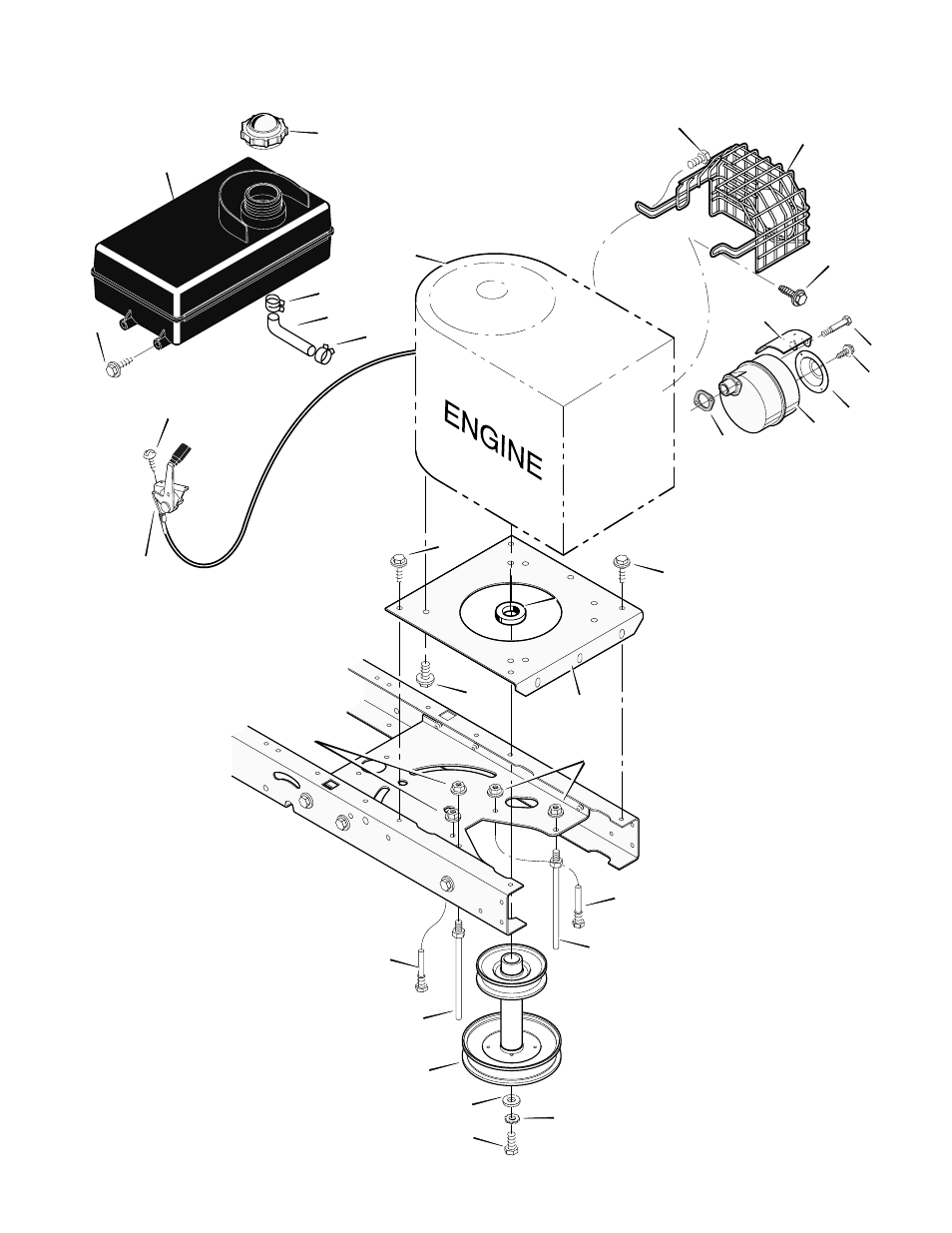 ENGINE