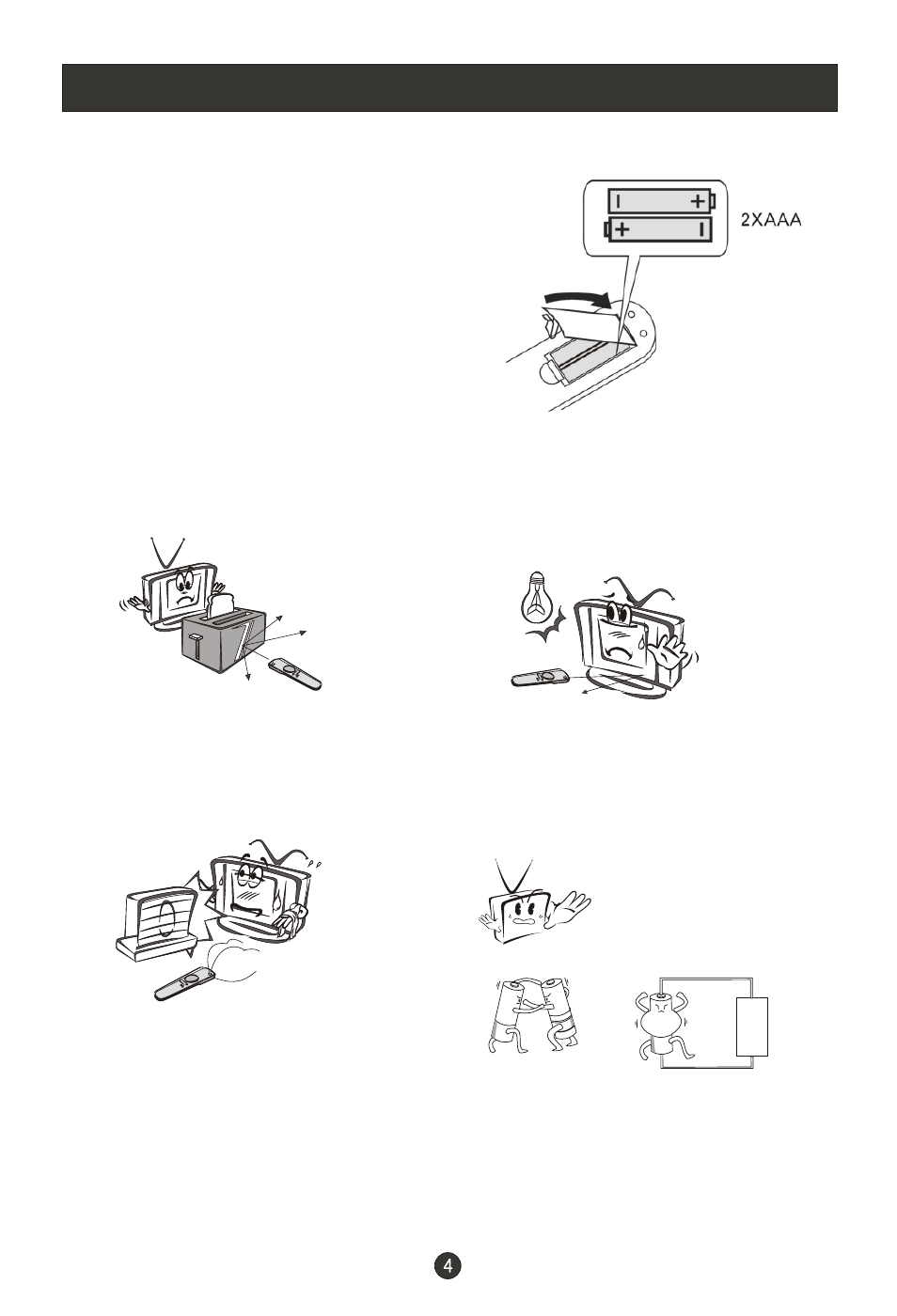 2XAAA

4