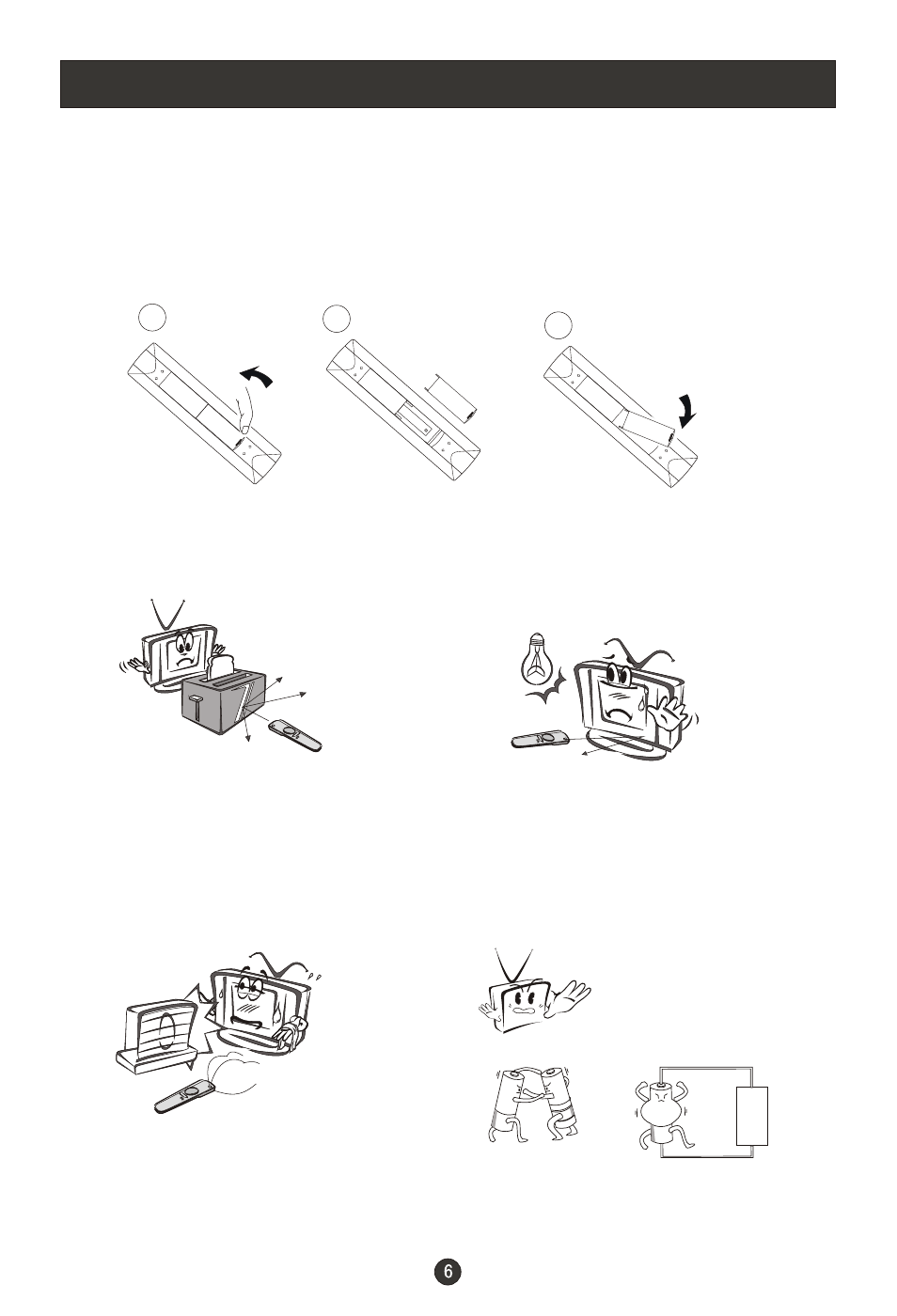 6