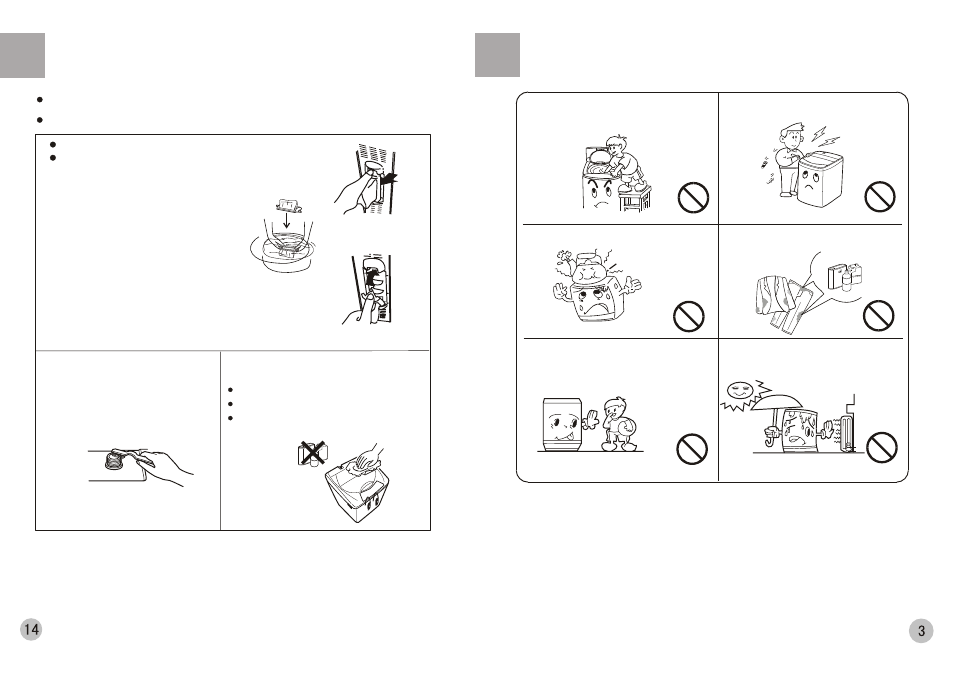 14

3