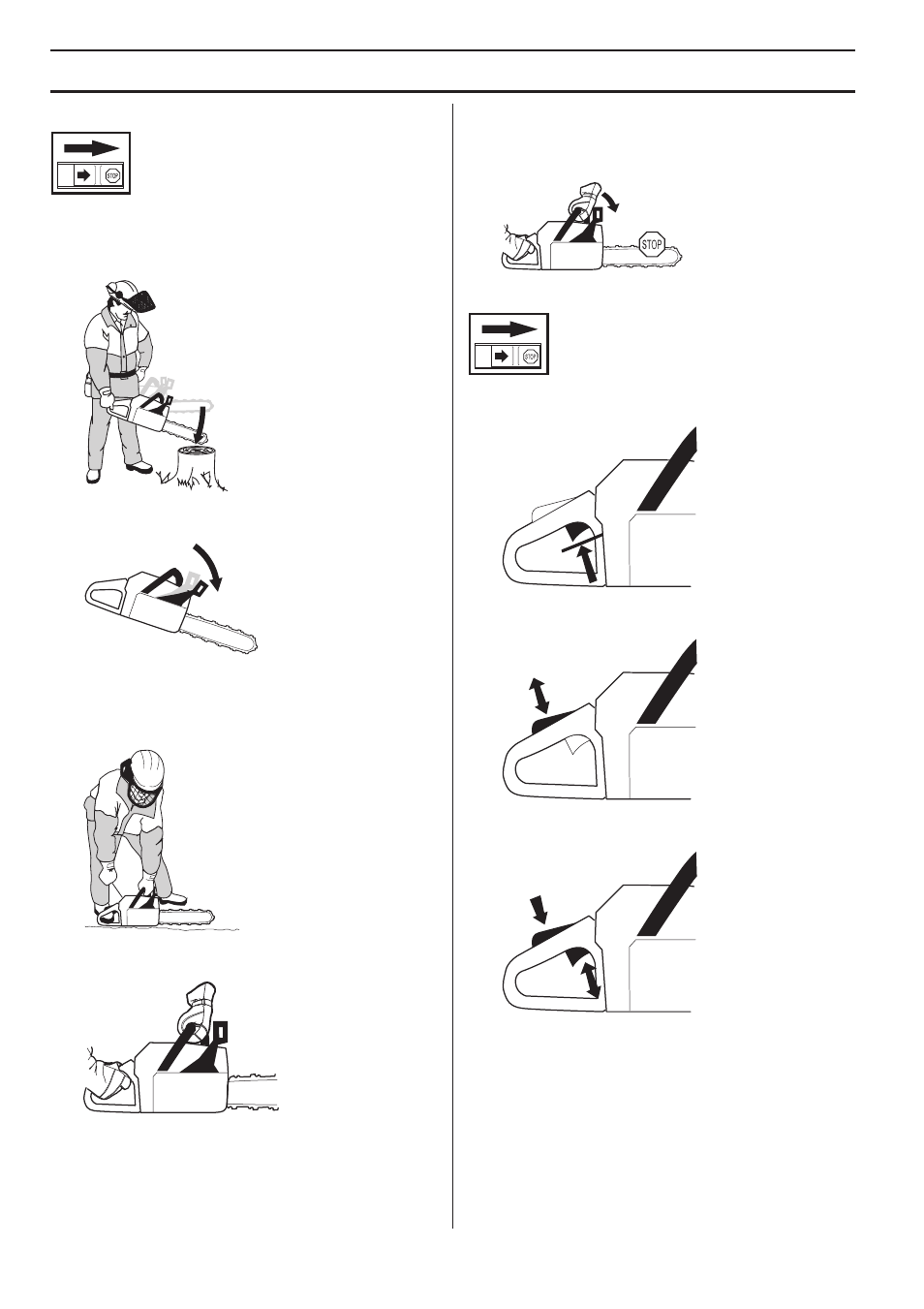 STOP

STOP

STOP