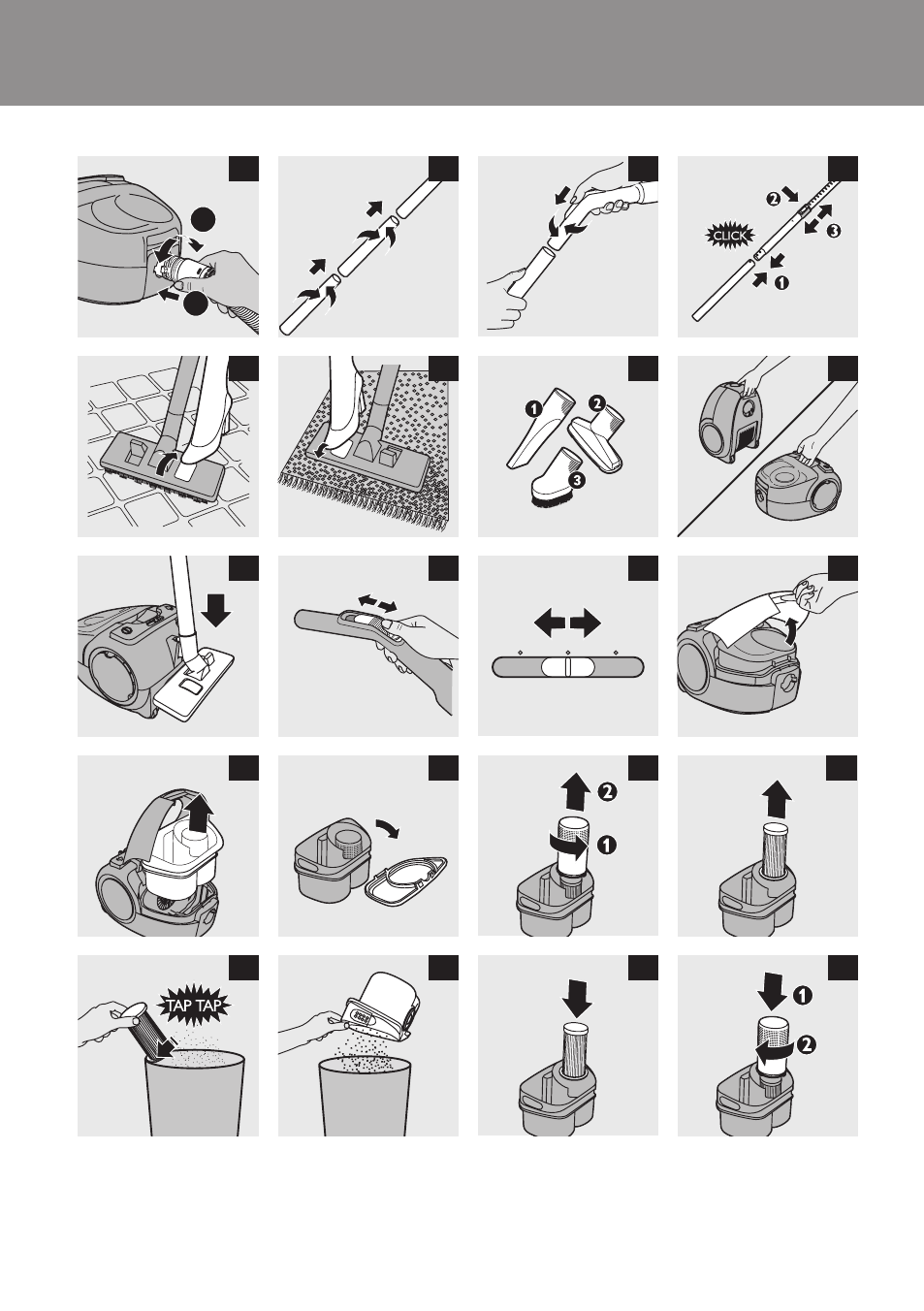 CLICK
2
3
1

1
2
3

2
1

TAP TAP

1
2