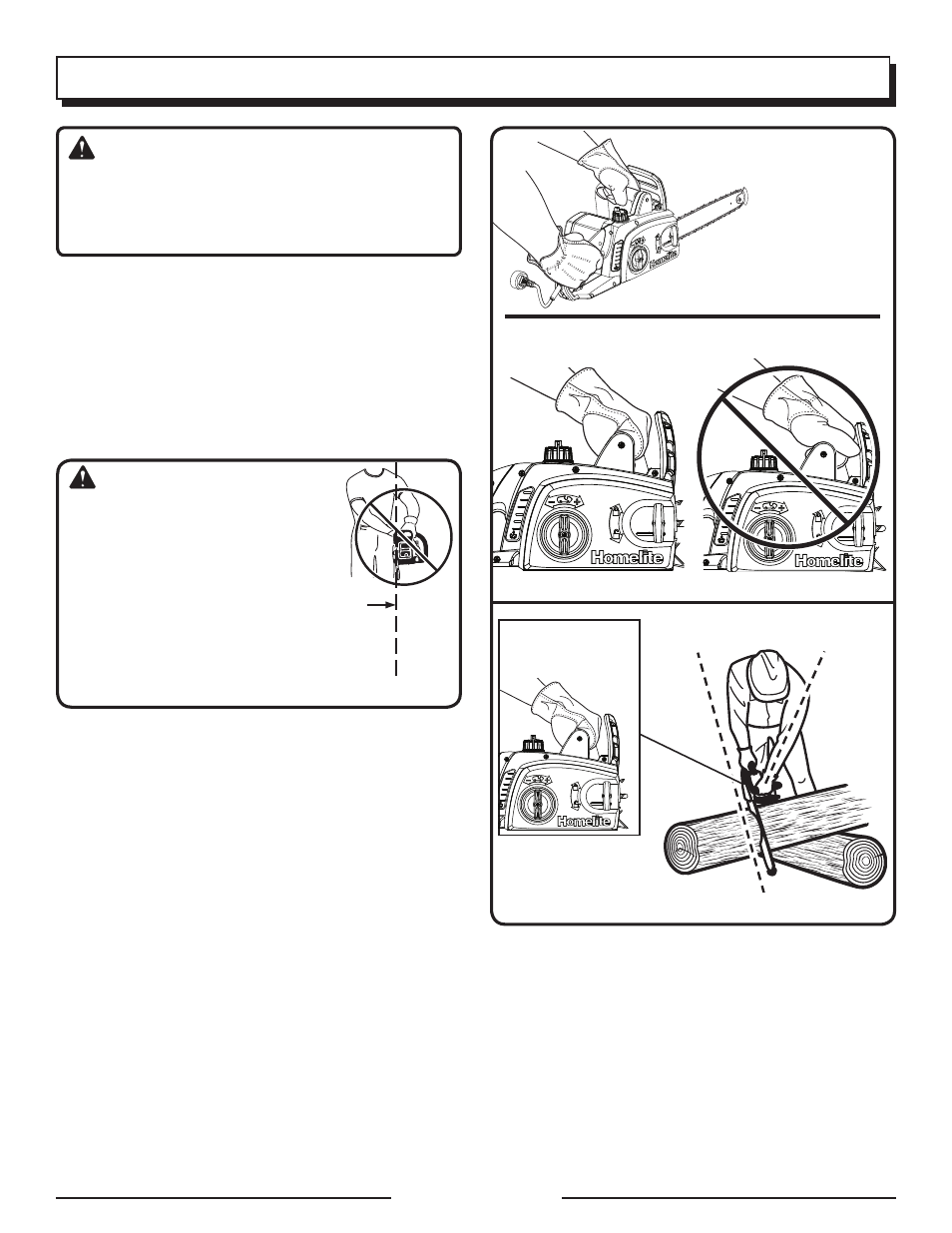 Homelite

Homelite

Homelite

Homelite