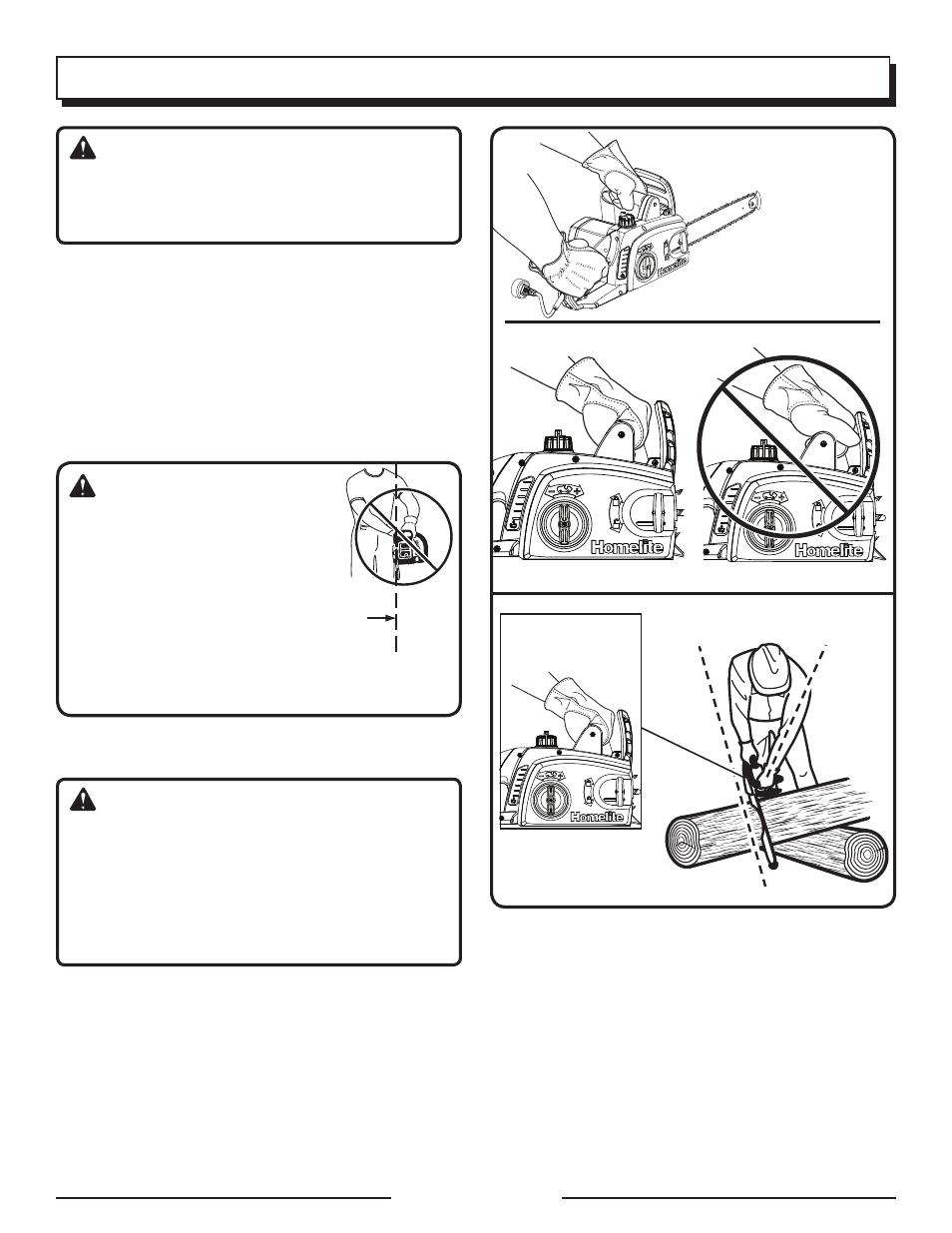 Homelite

Homelite

Homelite

Homelite