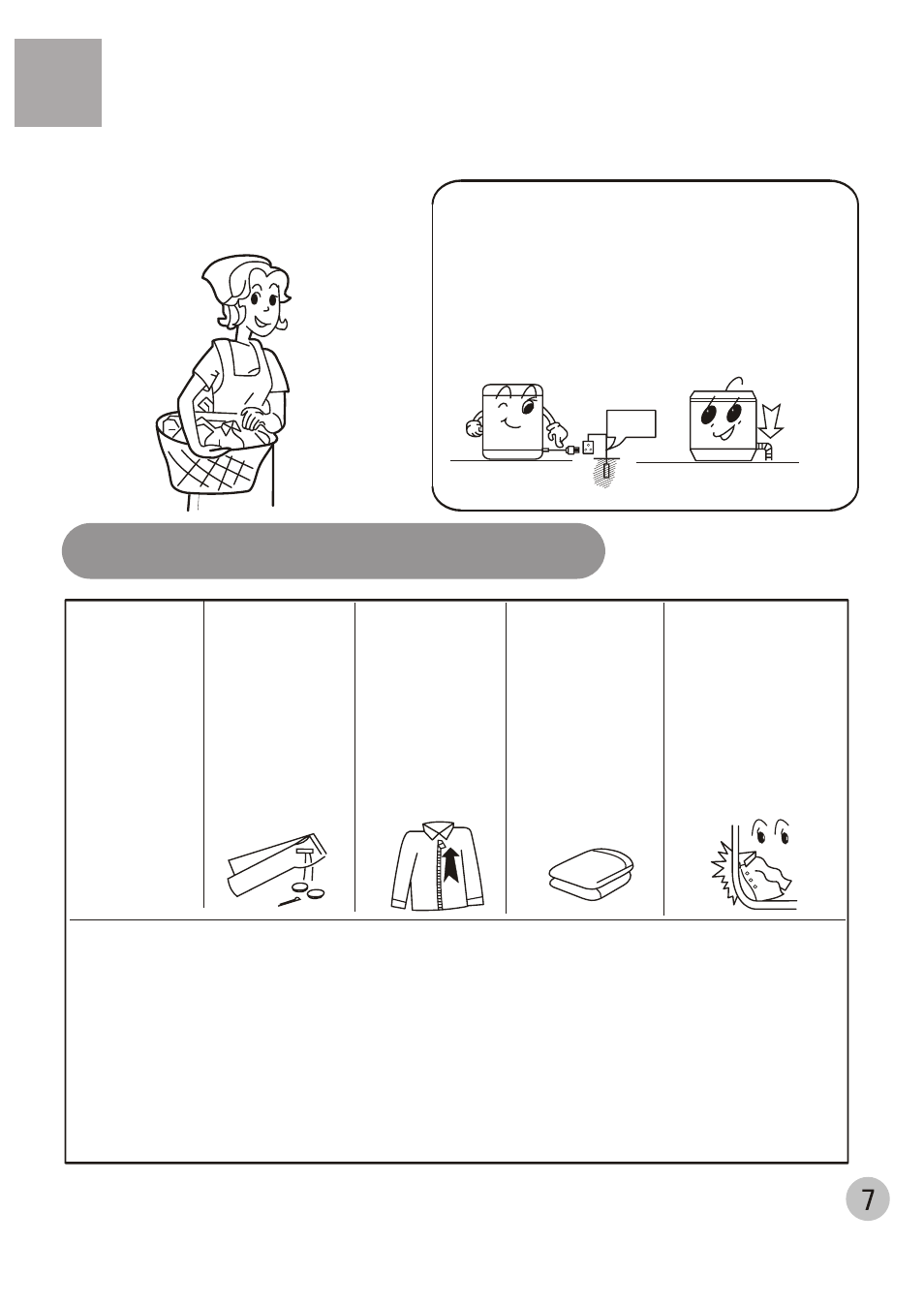 7