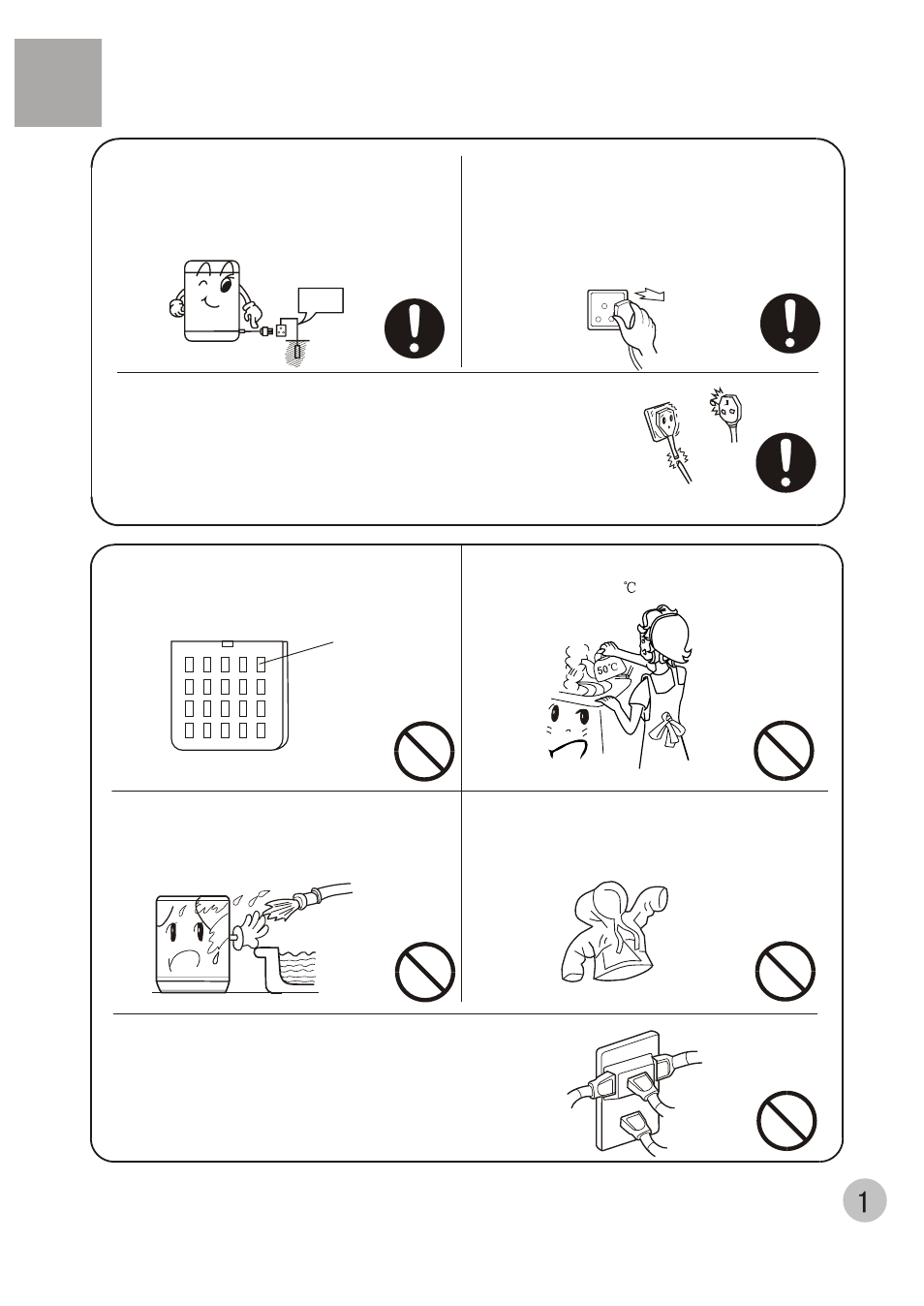 ℃

50℃

1