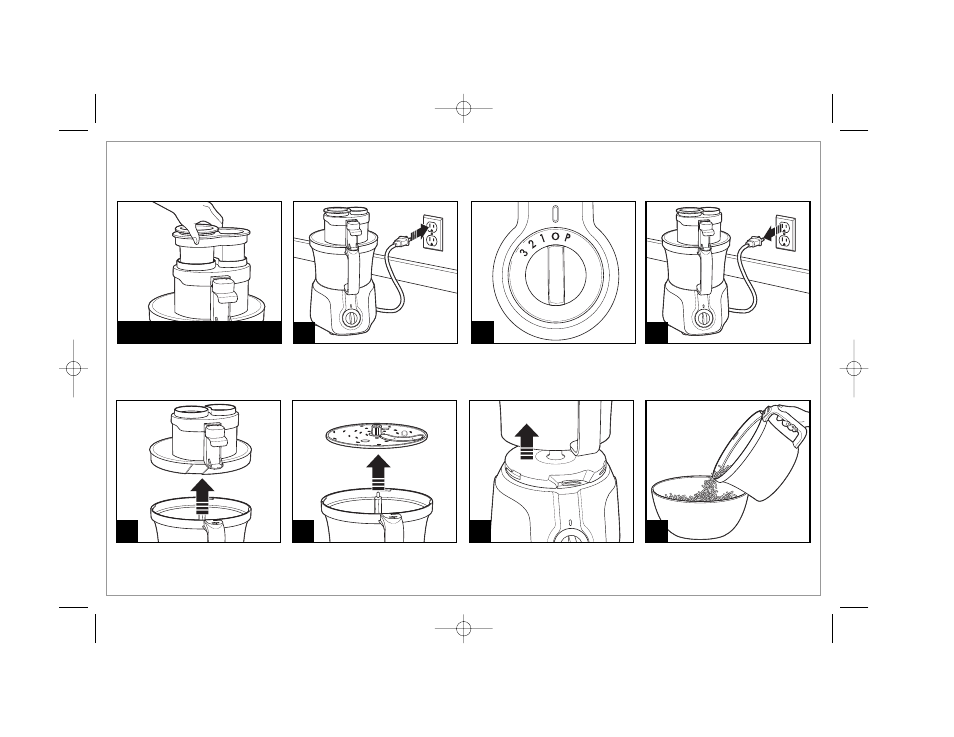 3 2 1 O P