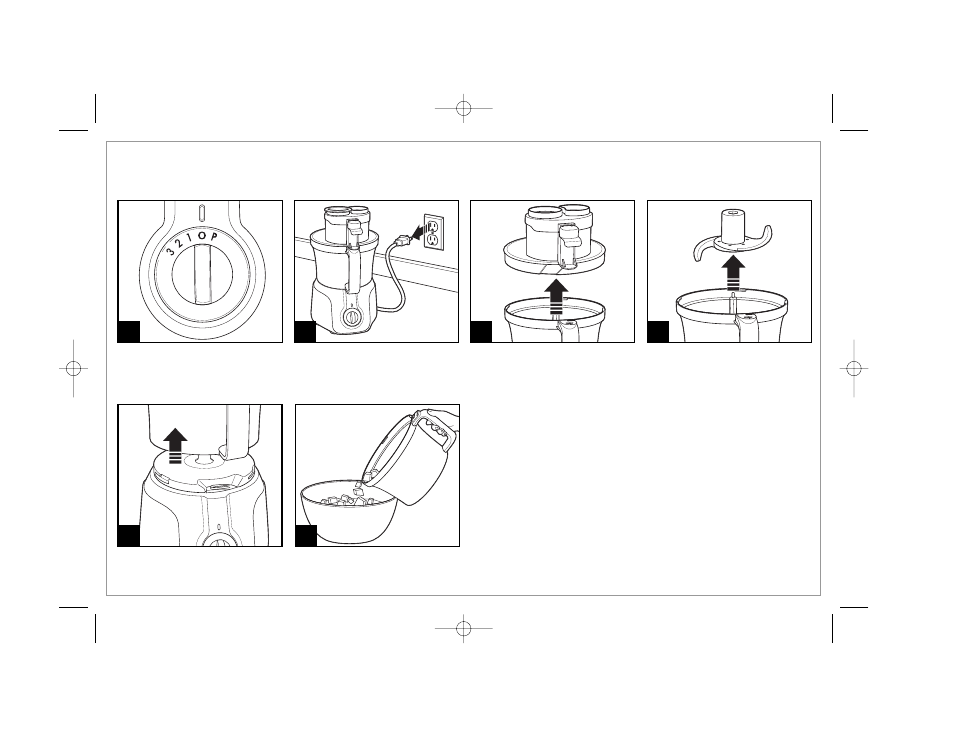 3 2 1 O P