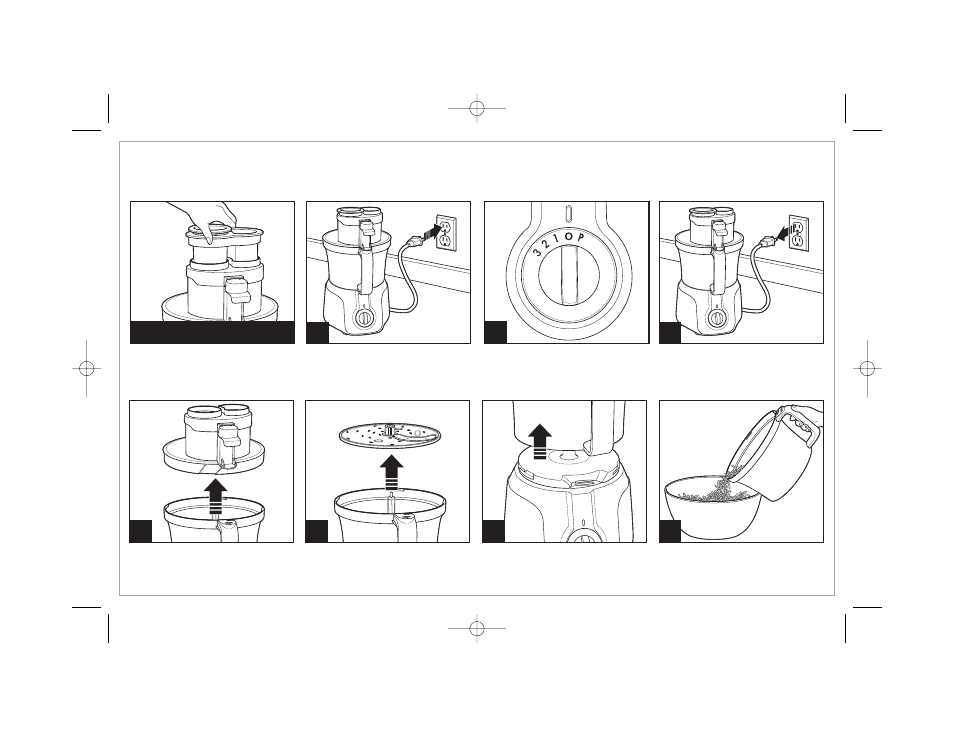 3 2 1 O P