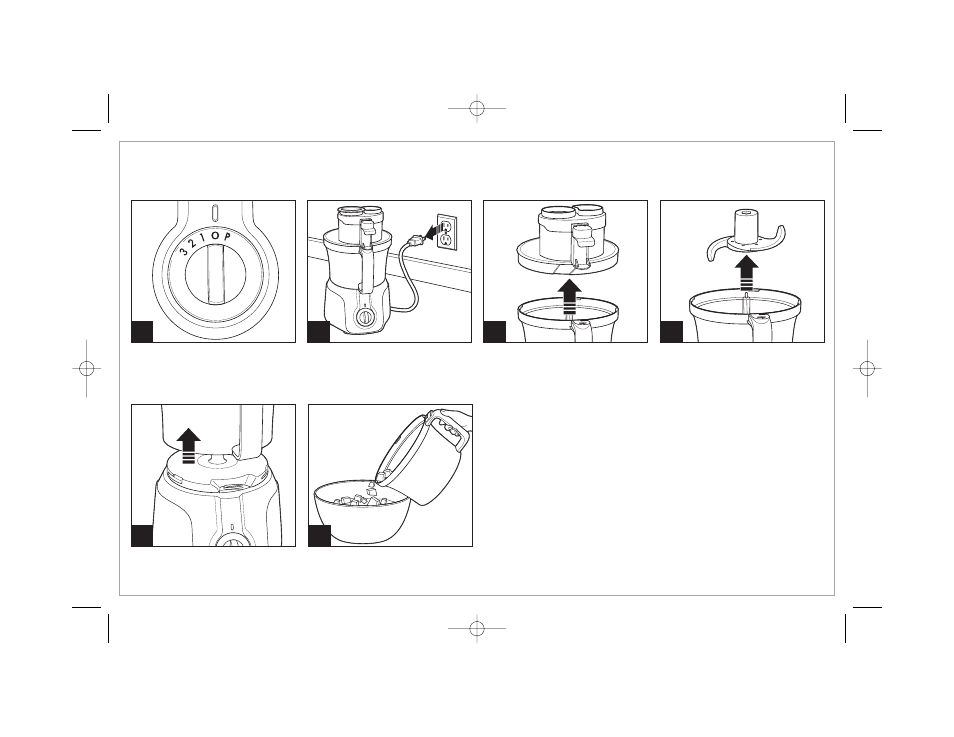 3 2 1 O P