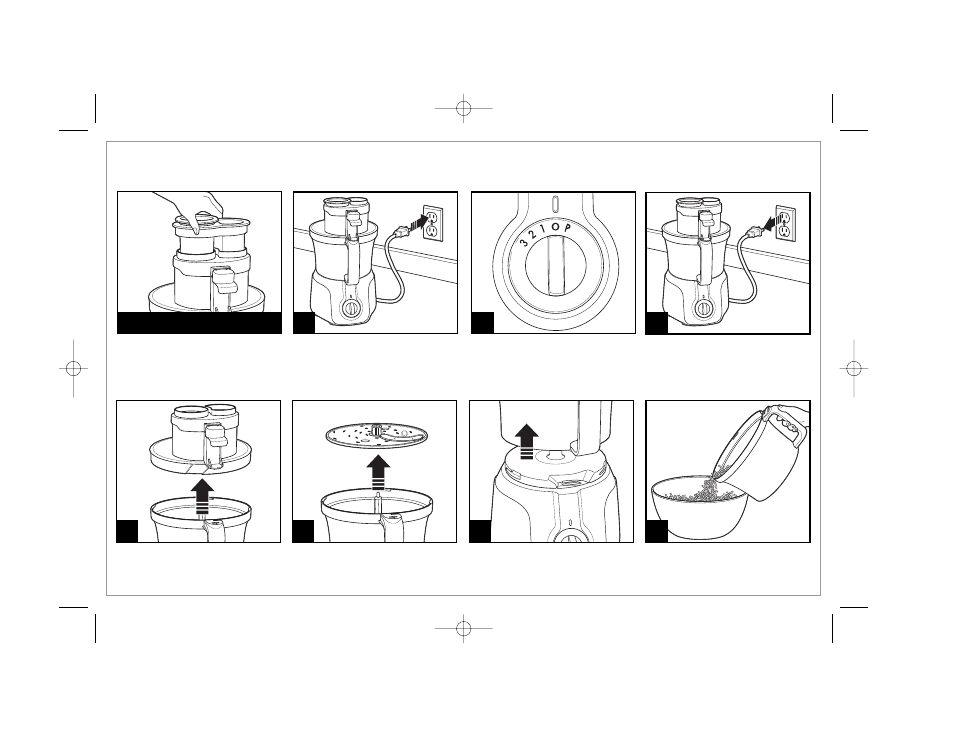 3 2 1 O P