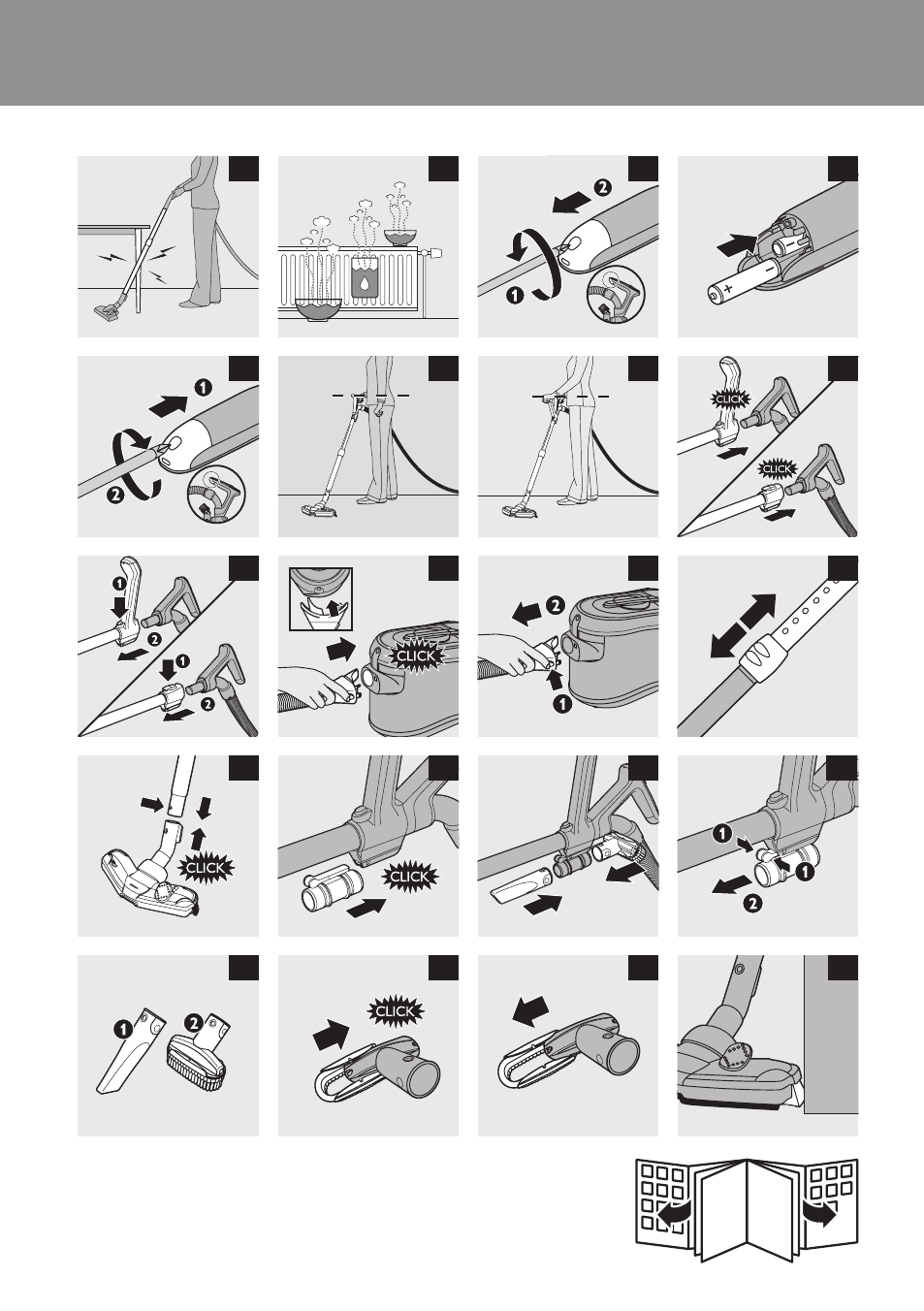 2 1
+ −
1 2
CLICK
CLICK
1 2 1 2
CLICK
2 1
CLICK
CLICK
1 1 2
1 2
CLICK