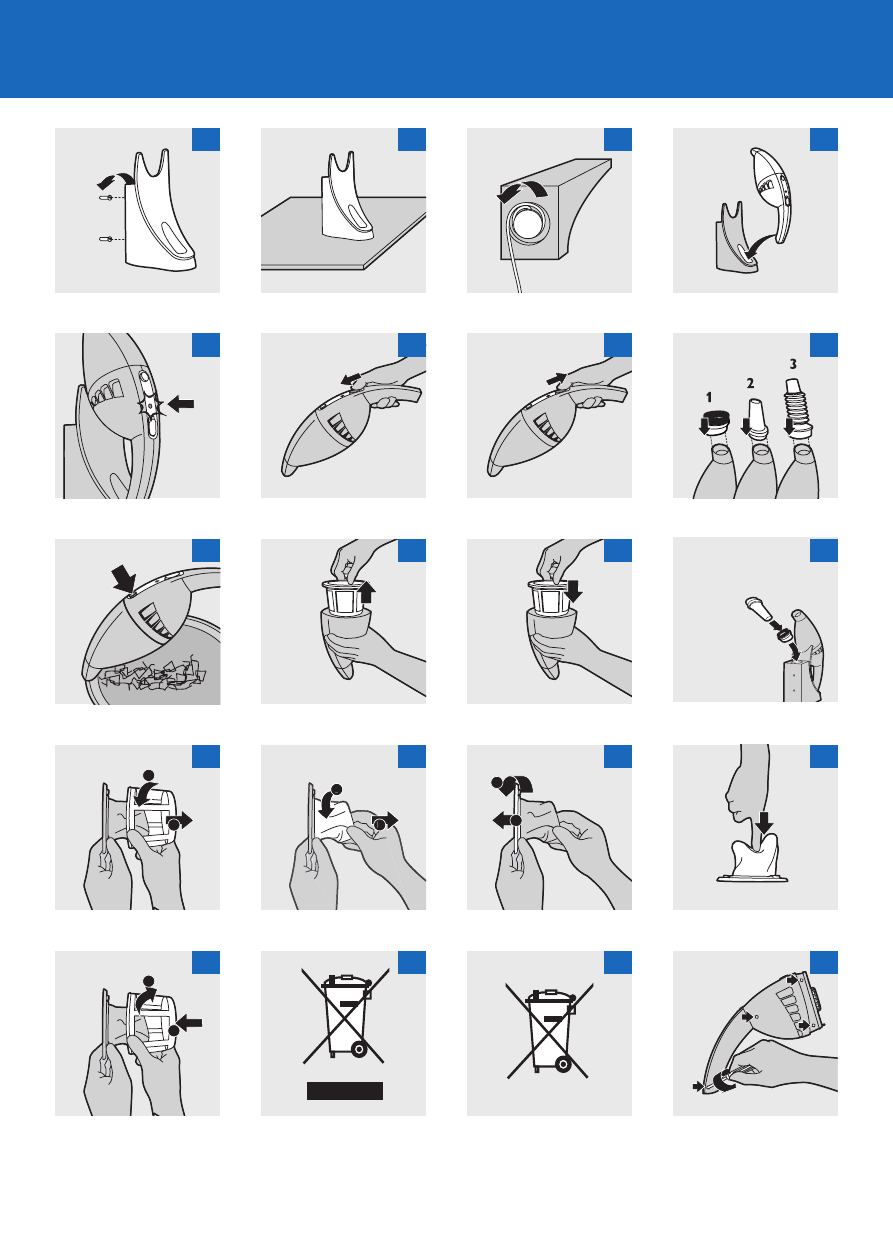 1
2
3