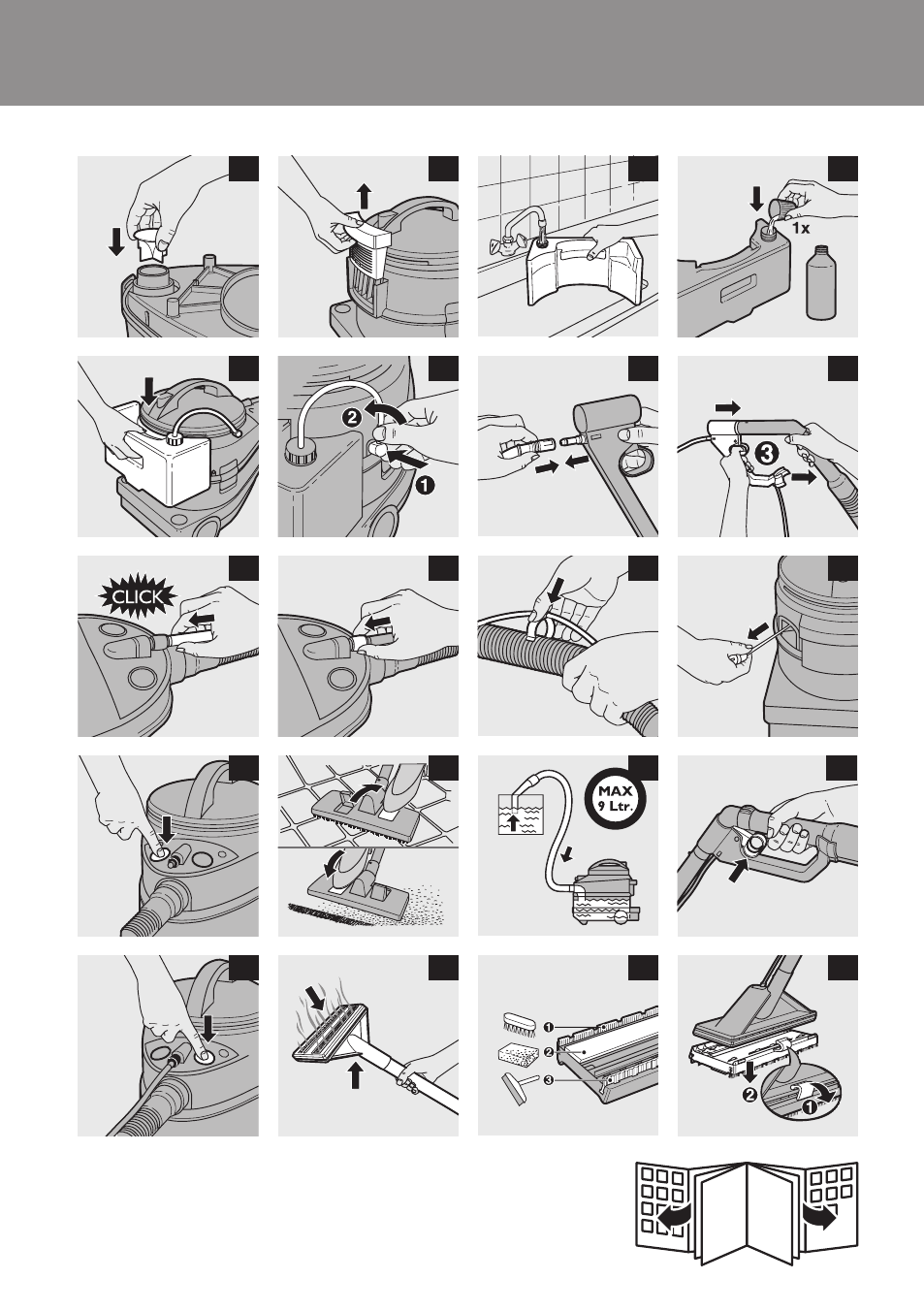 1x

2
1

3

CLICK

MAX
9 Ltr.

1
2
3

2
1