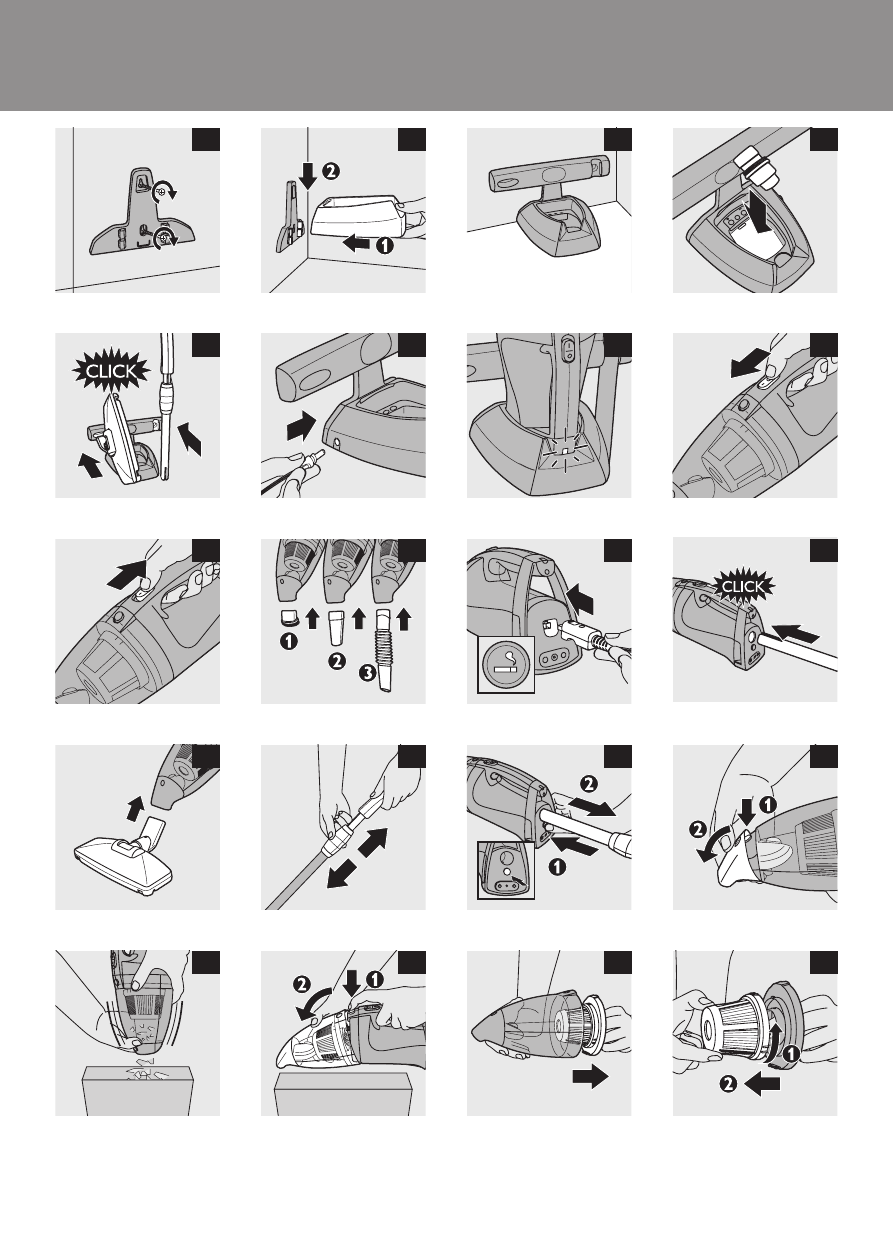 2
1

CLICK

1
2
3

CLICK

2
1

1
2

2
1

1
2