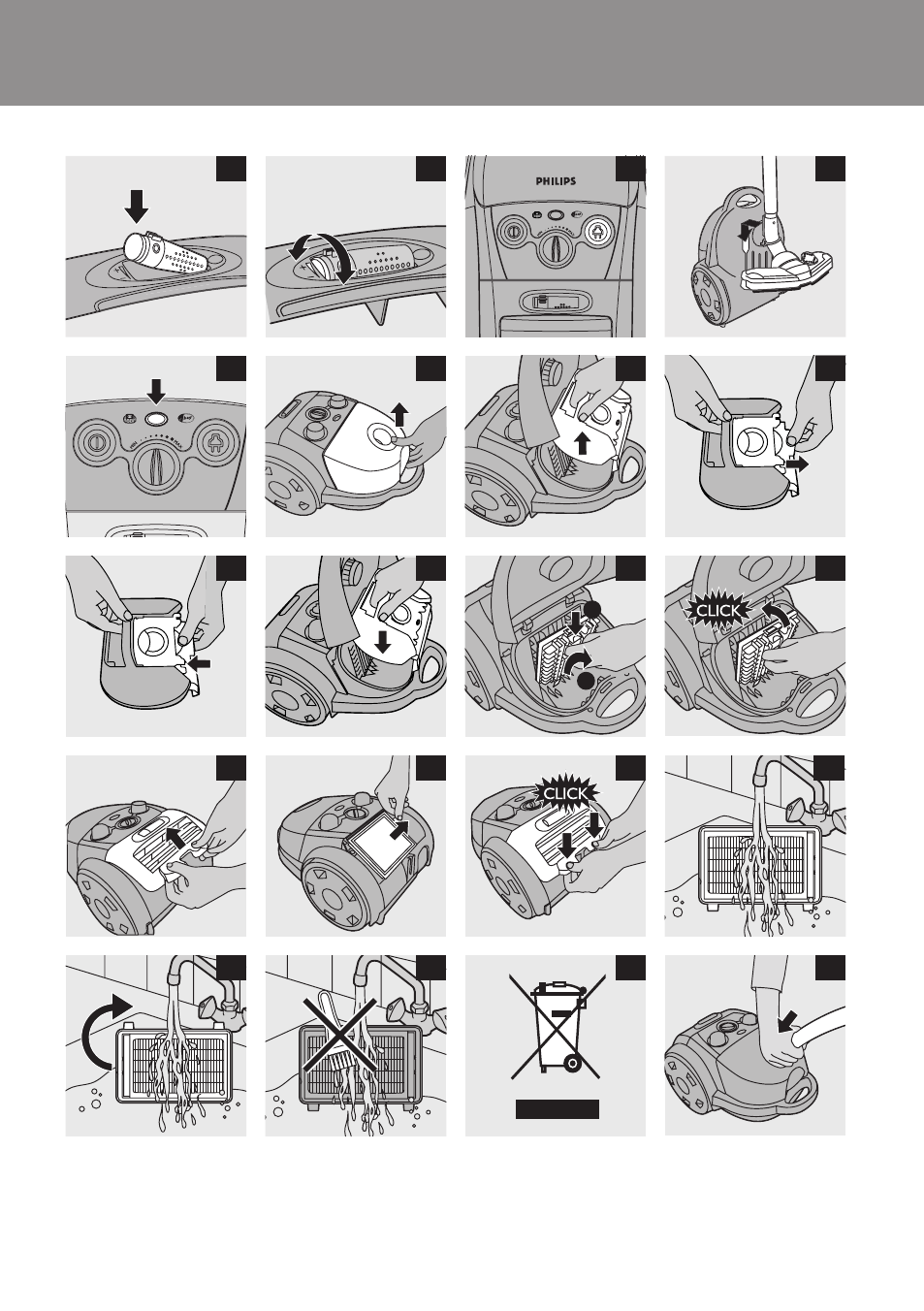 PHILIPS

CLICK

CLICK