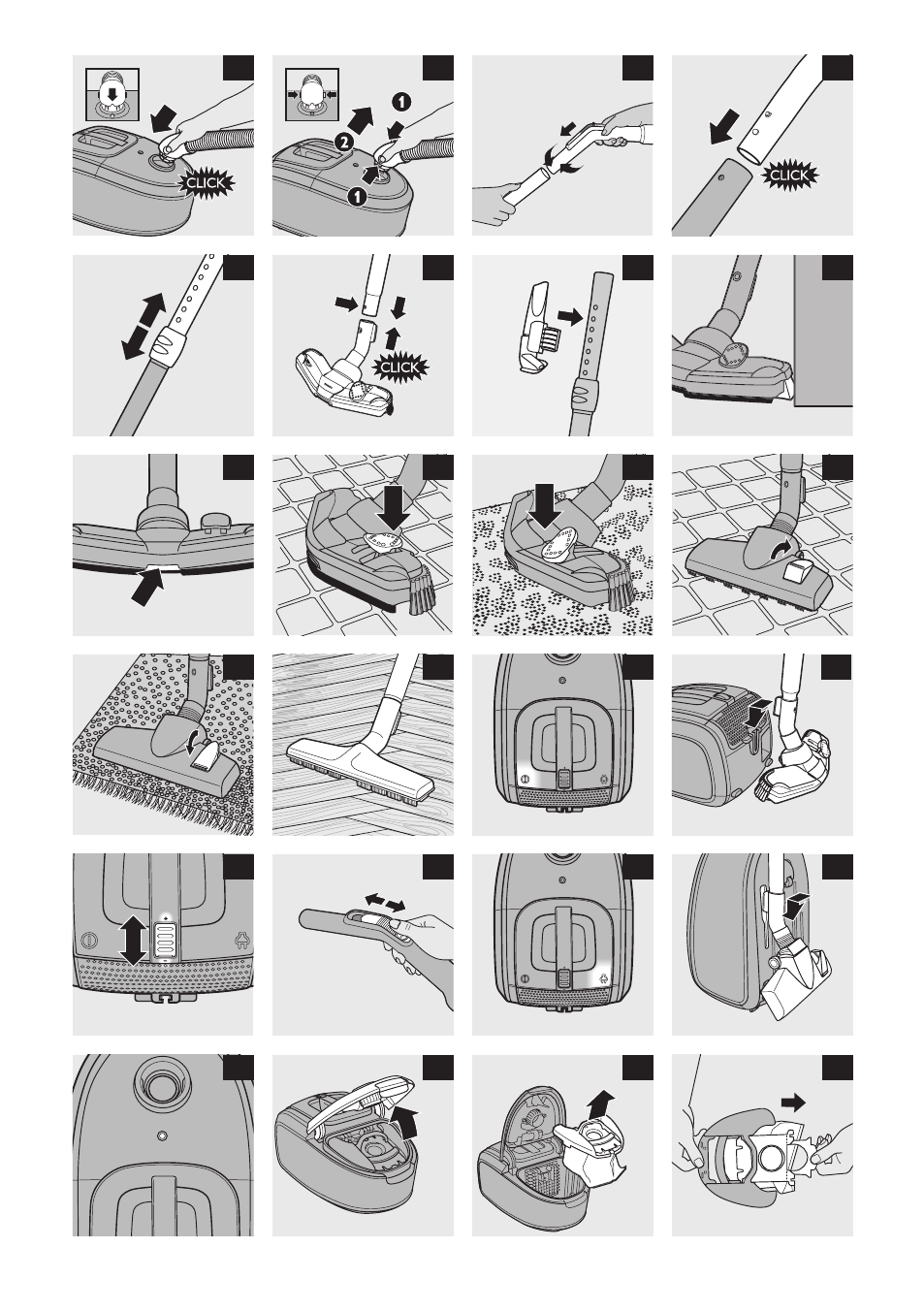 CLICK

2
1
1

CLICK

CLICK