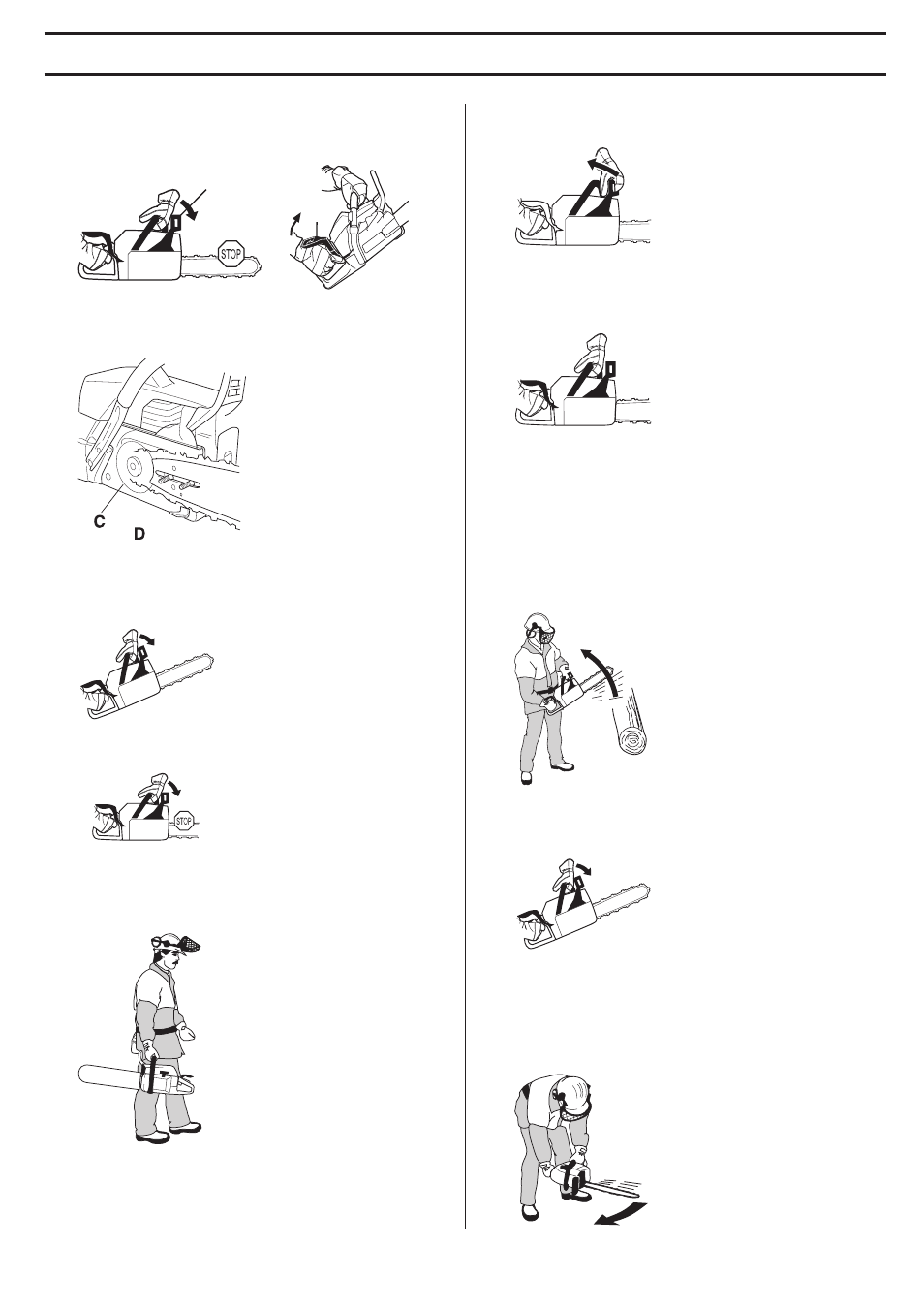 STOP

C

D

STOP