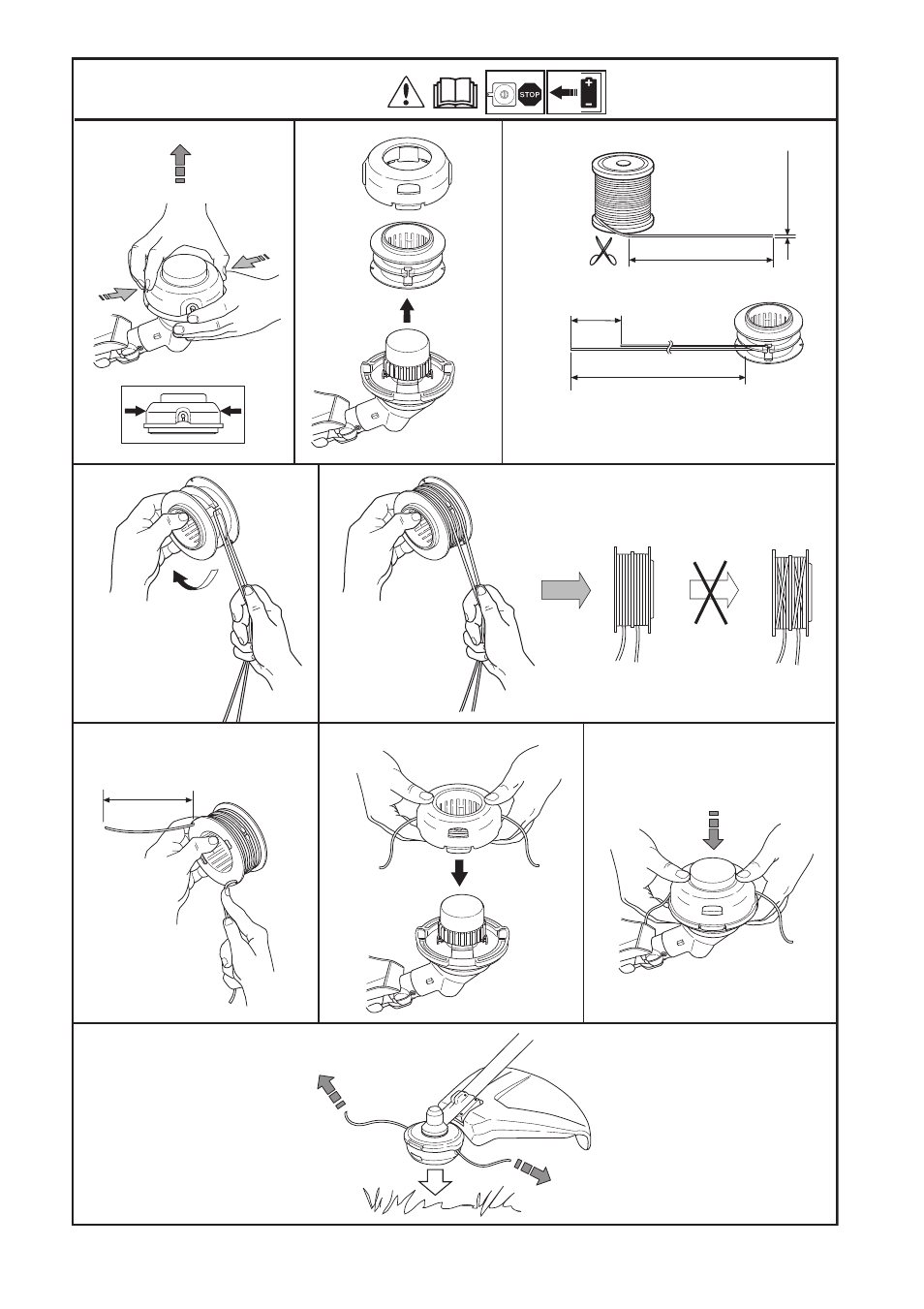 STOP