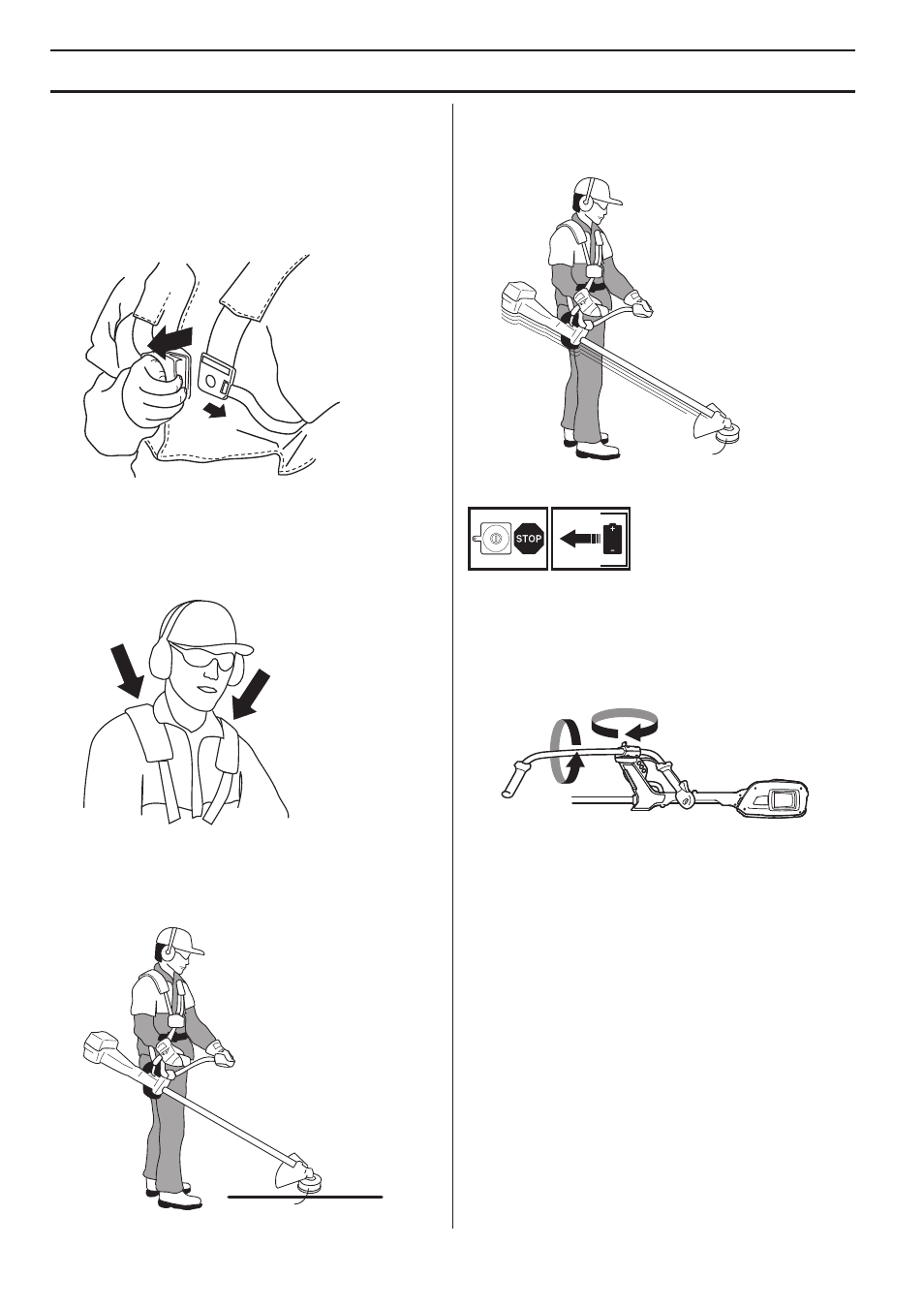 STOP