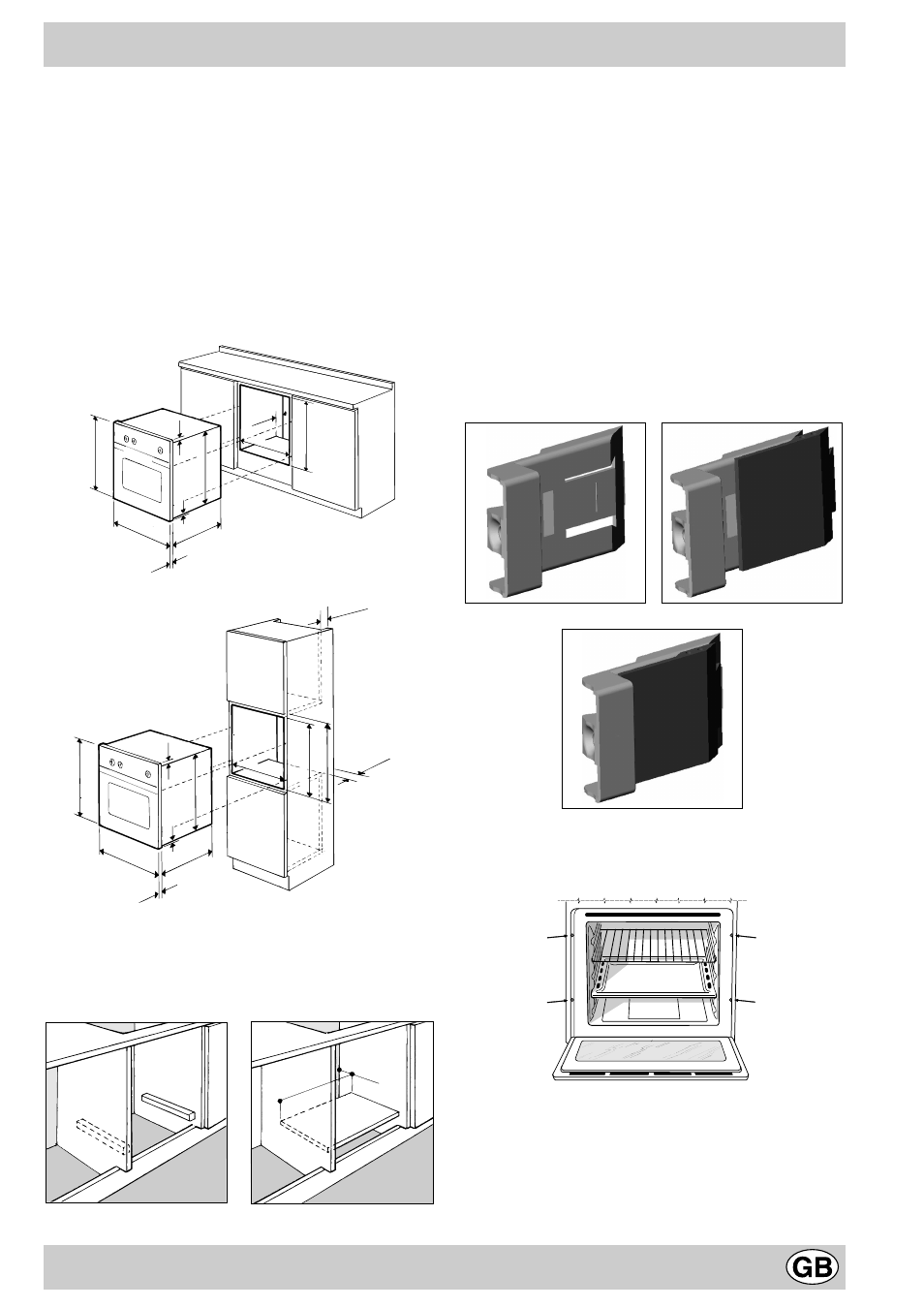 GB