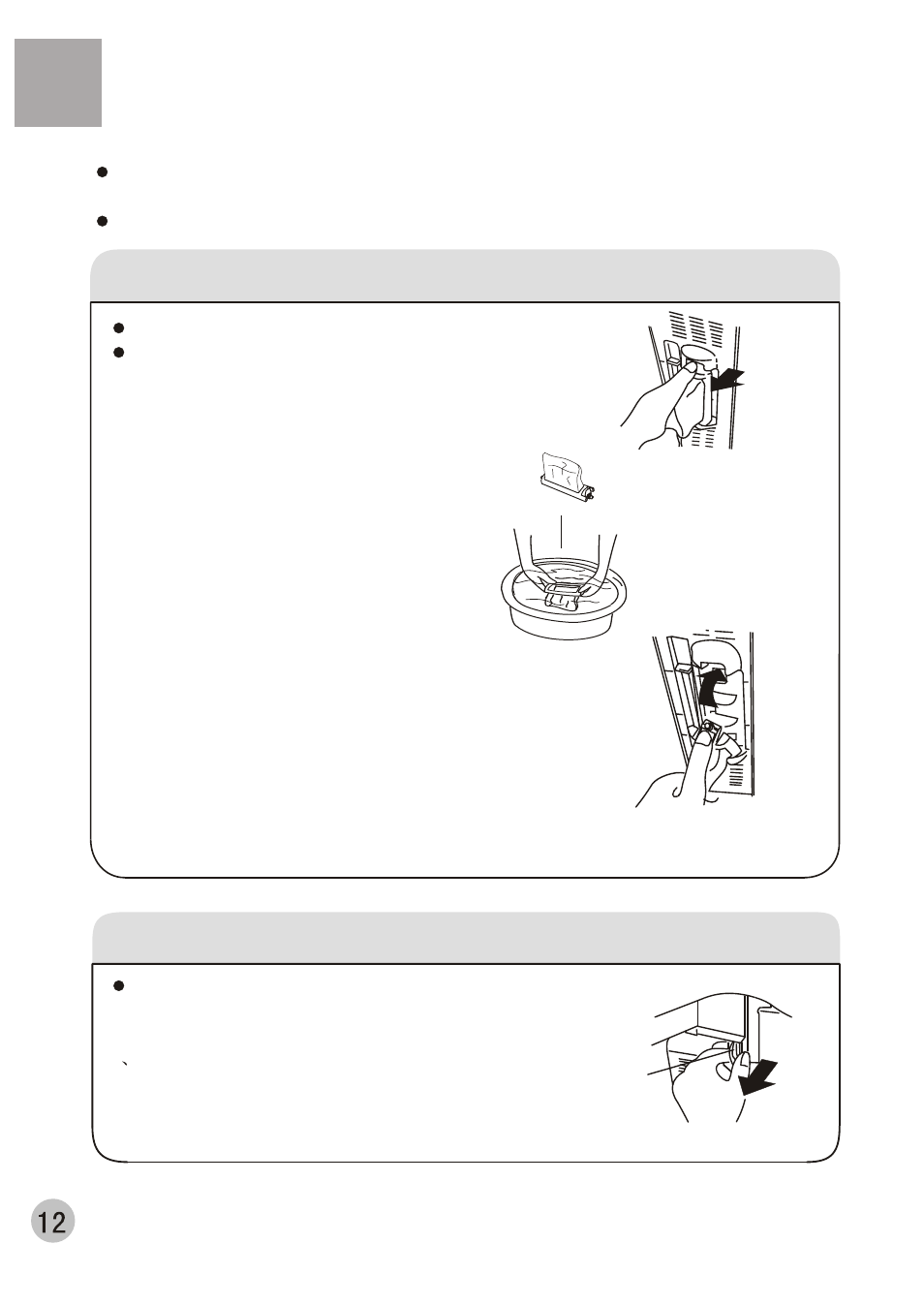 12