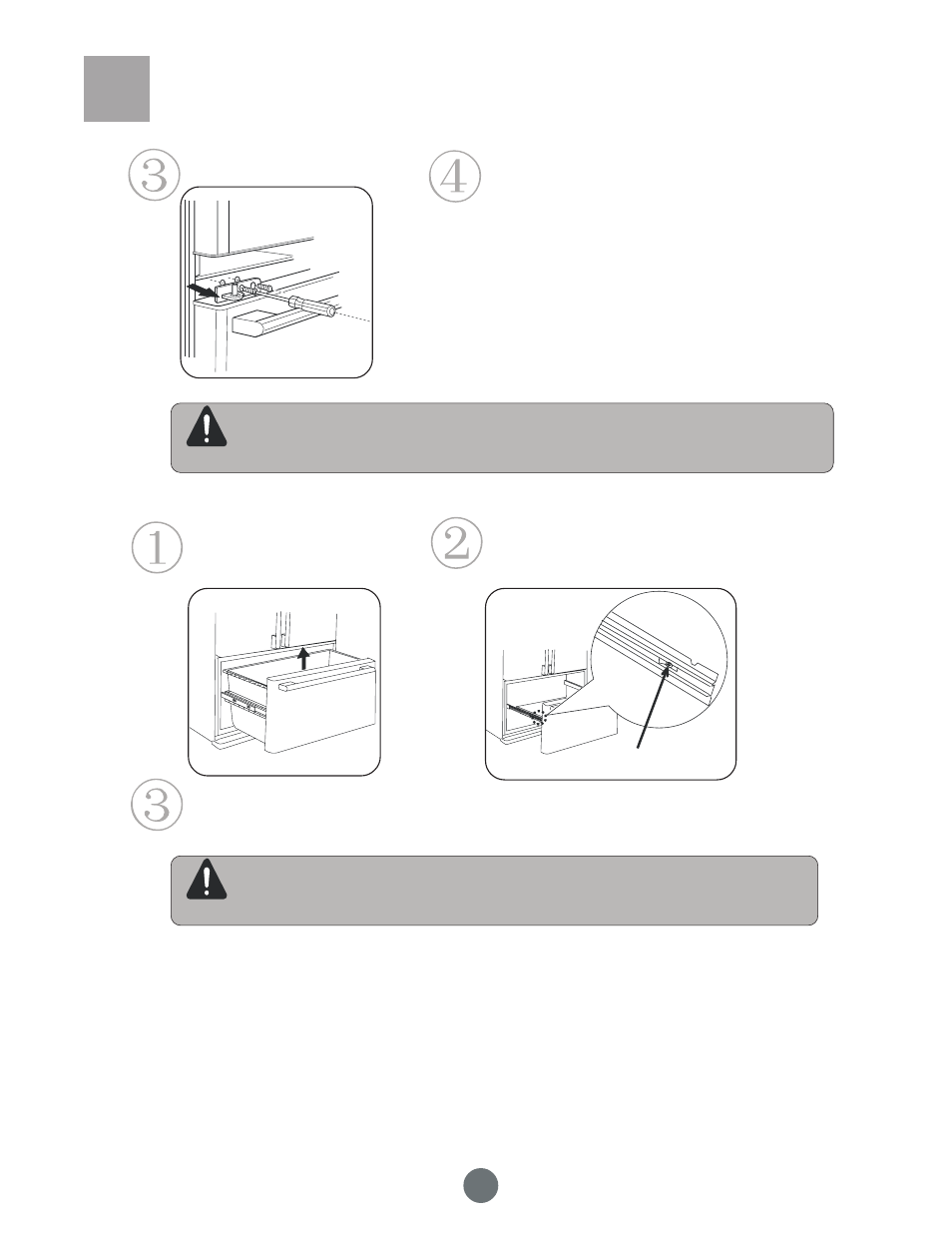 ③

④

①

②

③