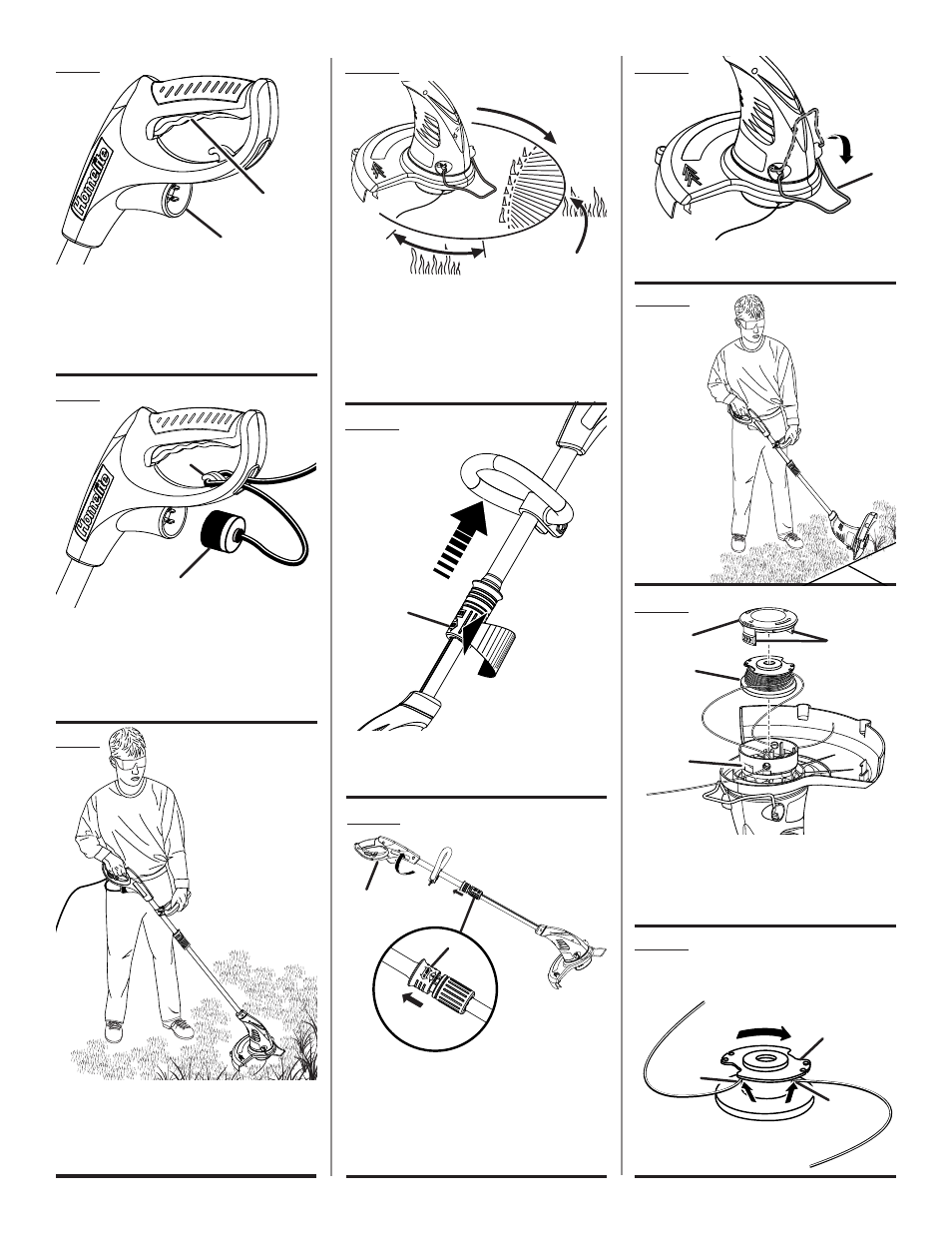 Homelite

Homelite