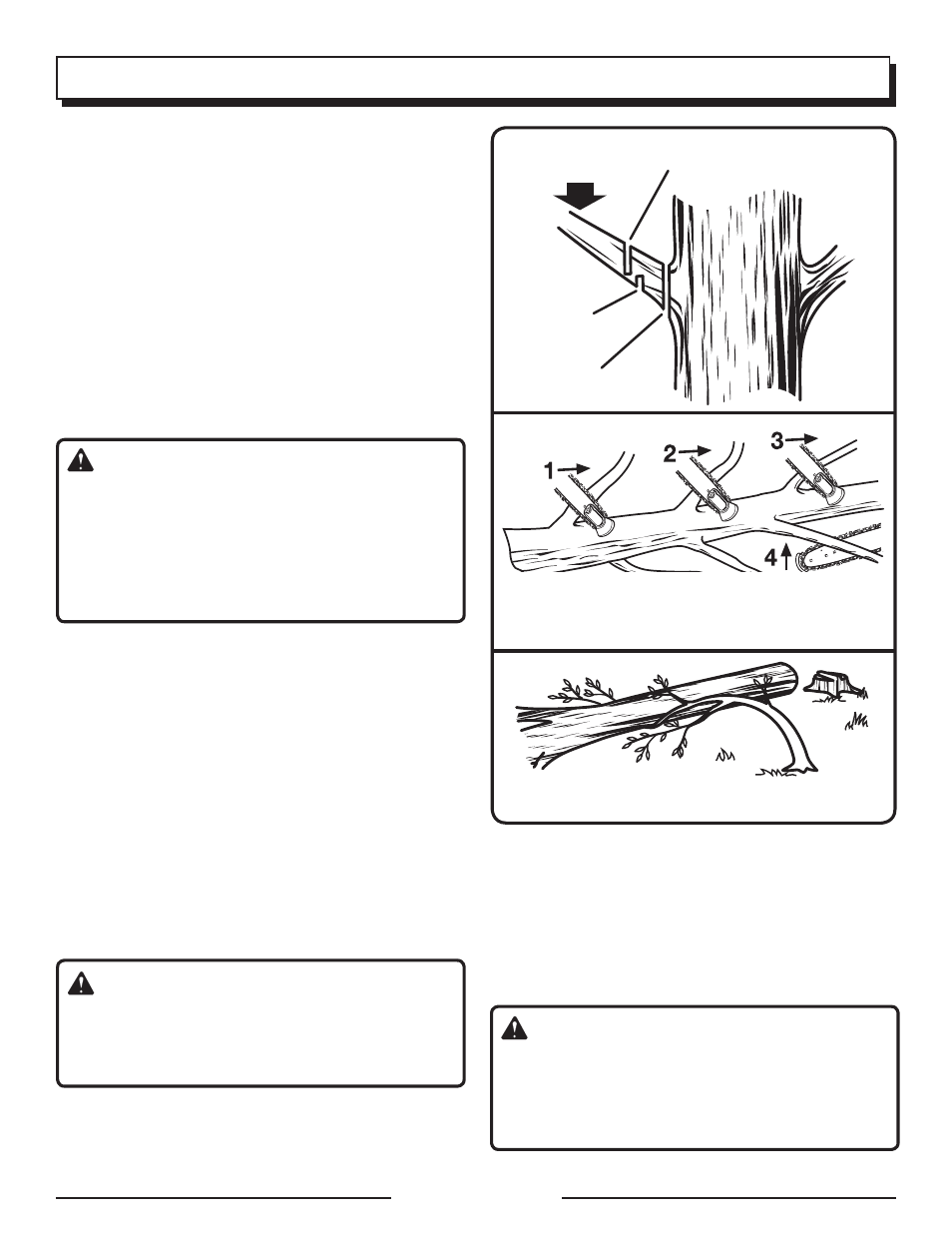 1 2 3 4