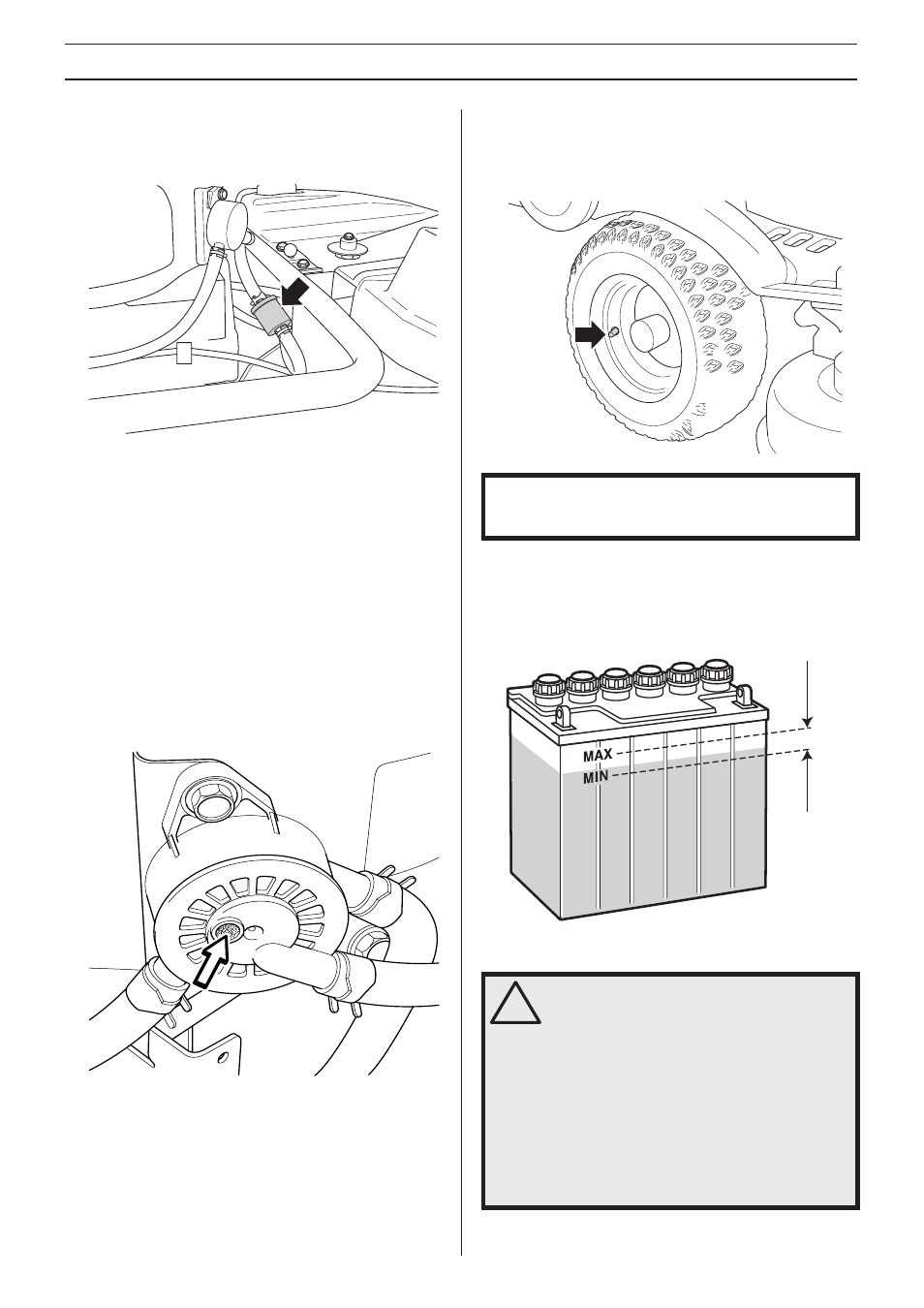 MAX
MIN
!