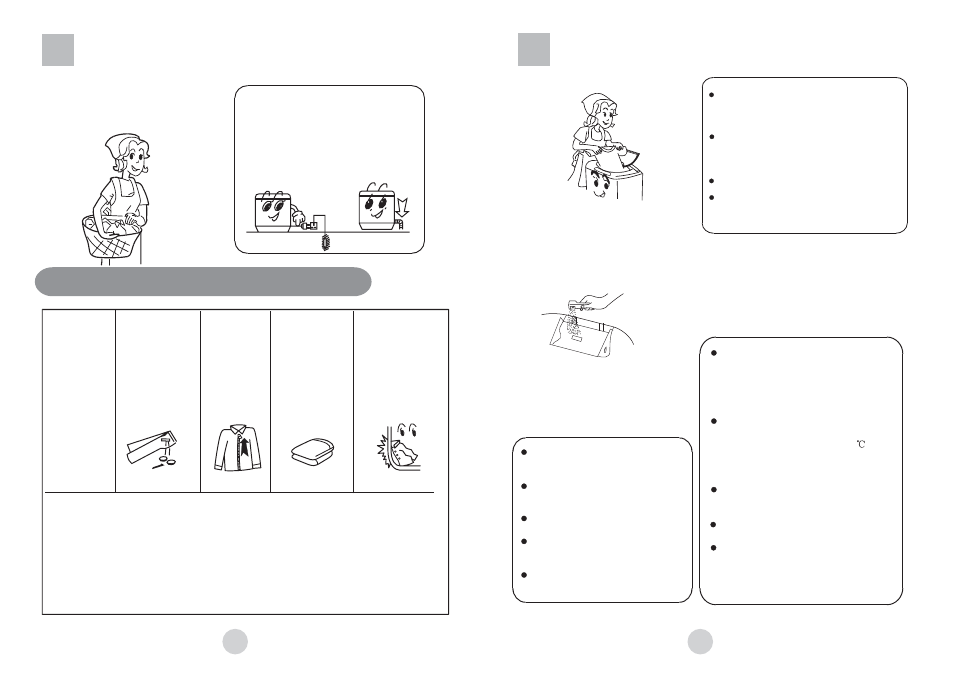 ℃