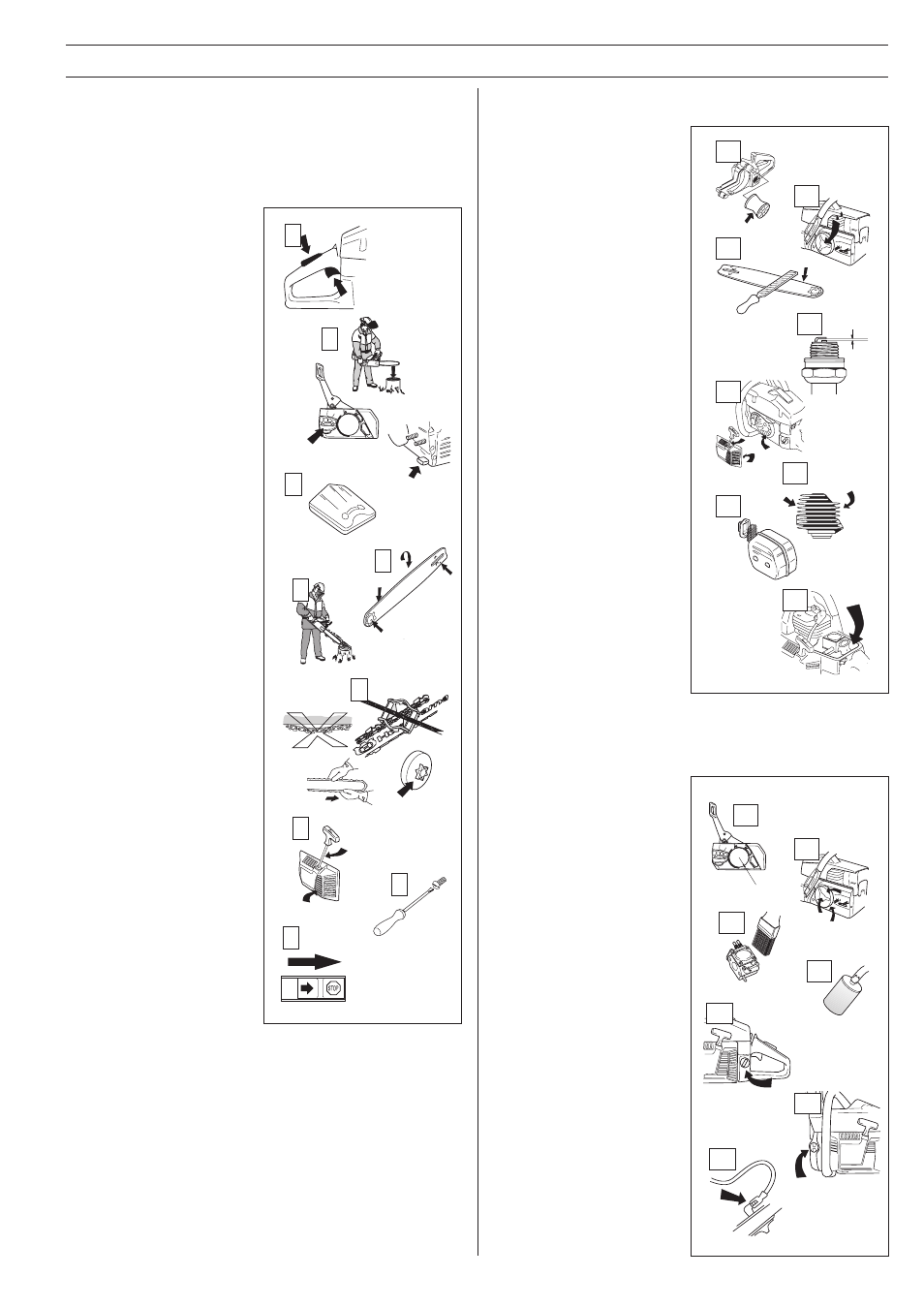 STOP