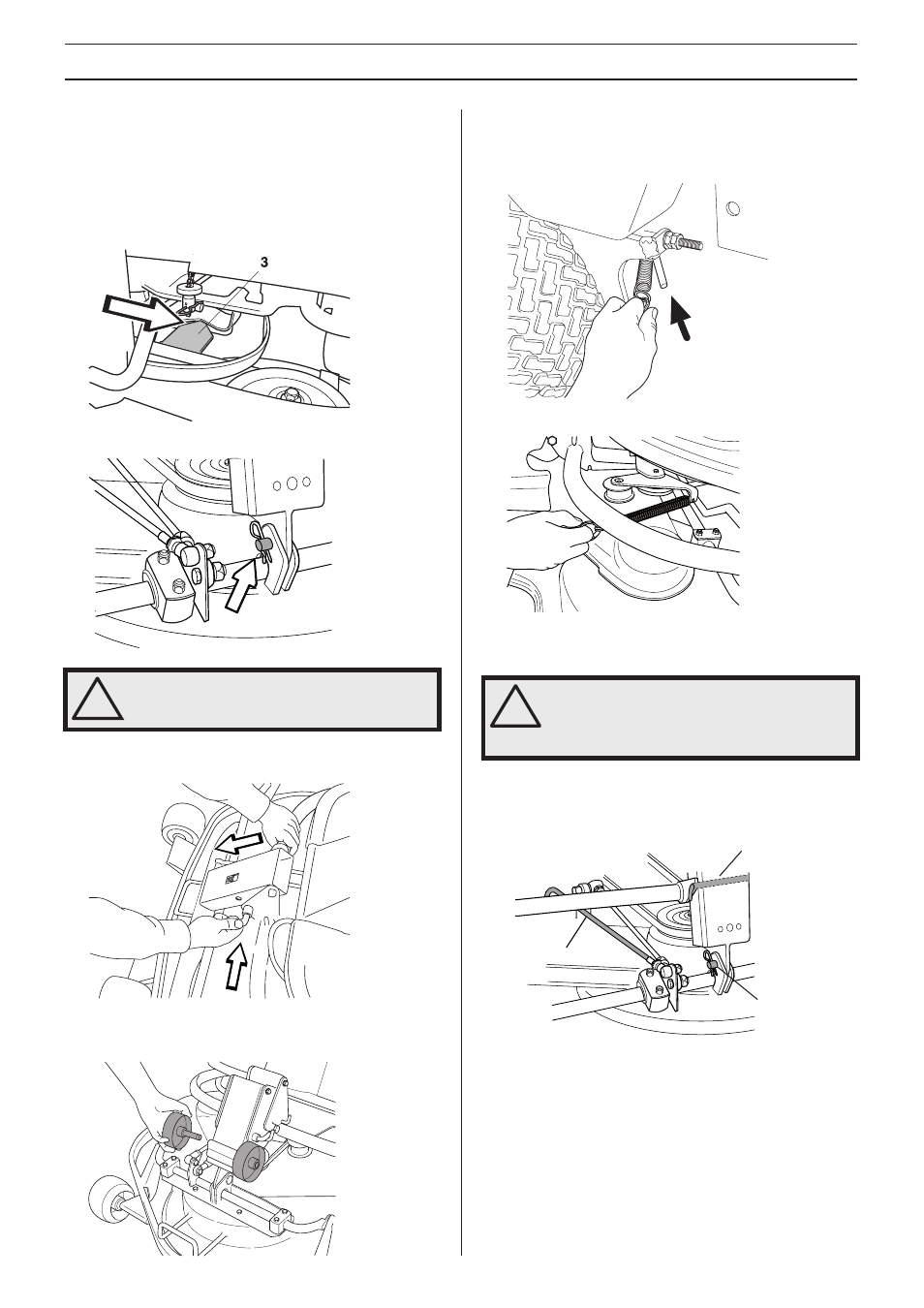 3

!

!