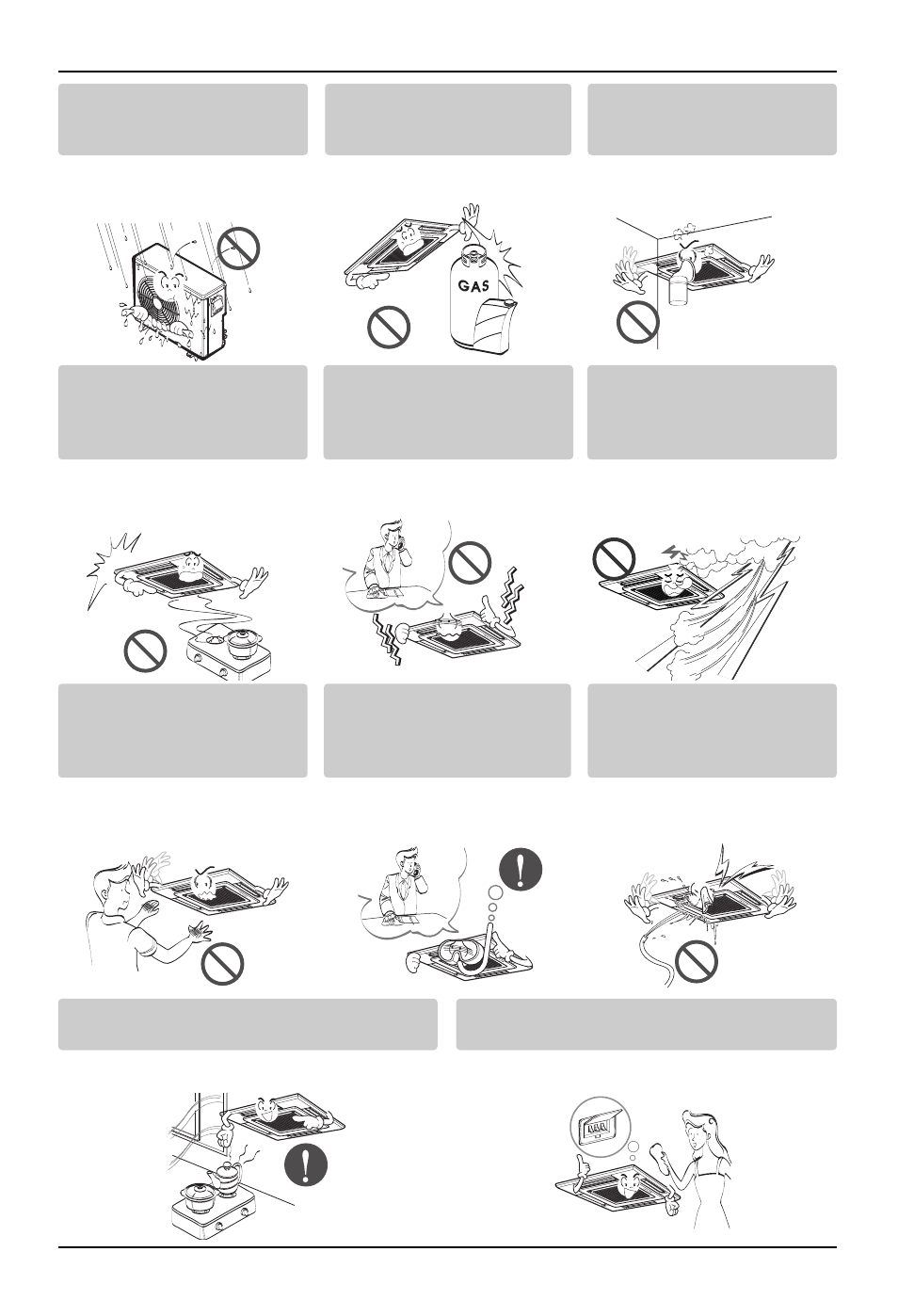 GAS