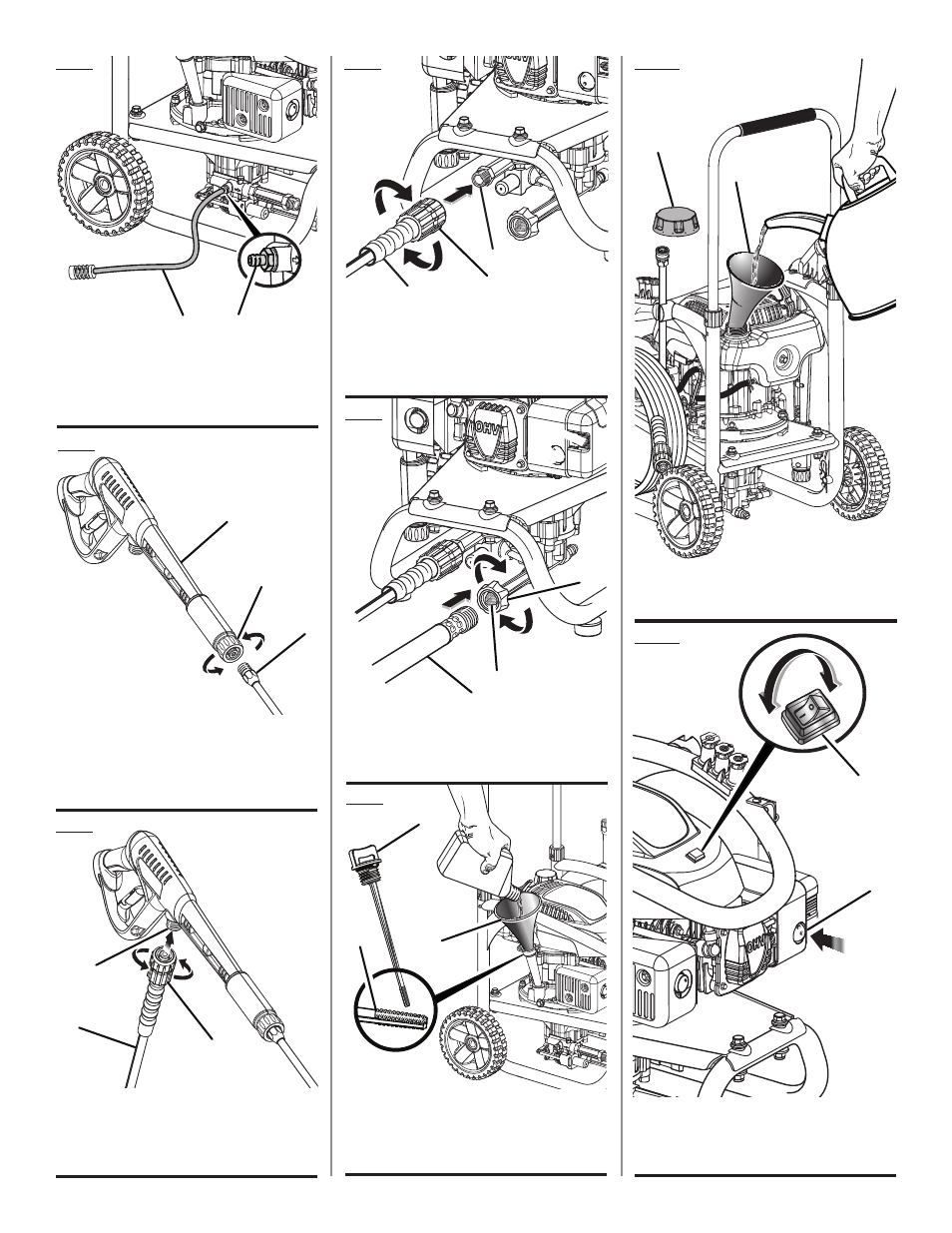 OHV

OHV

OHV