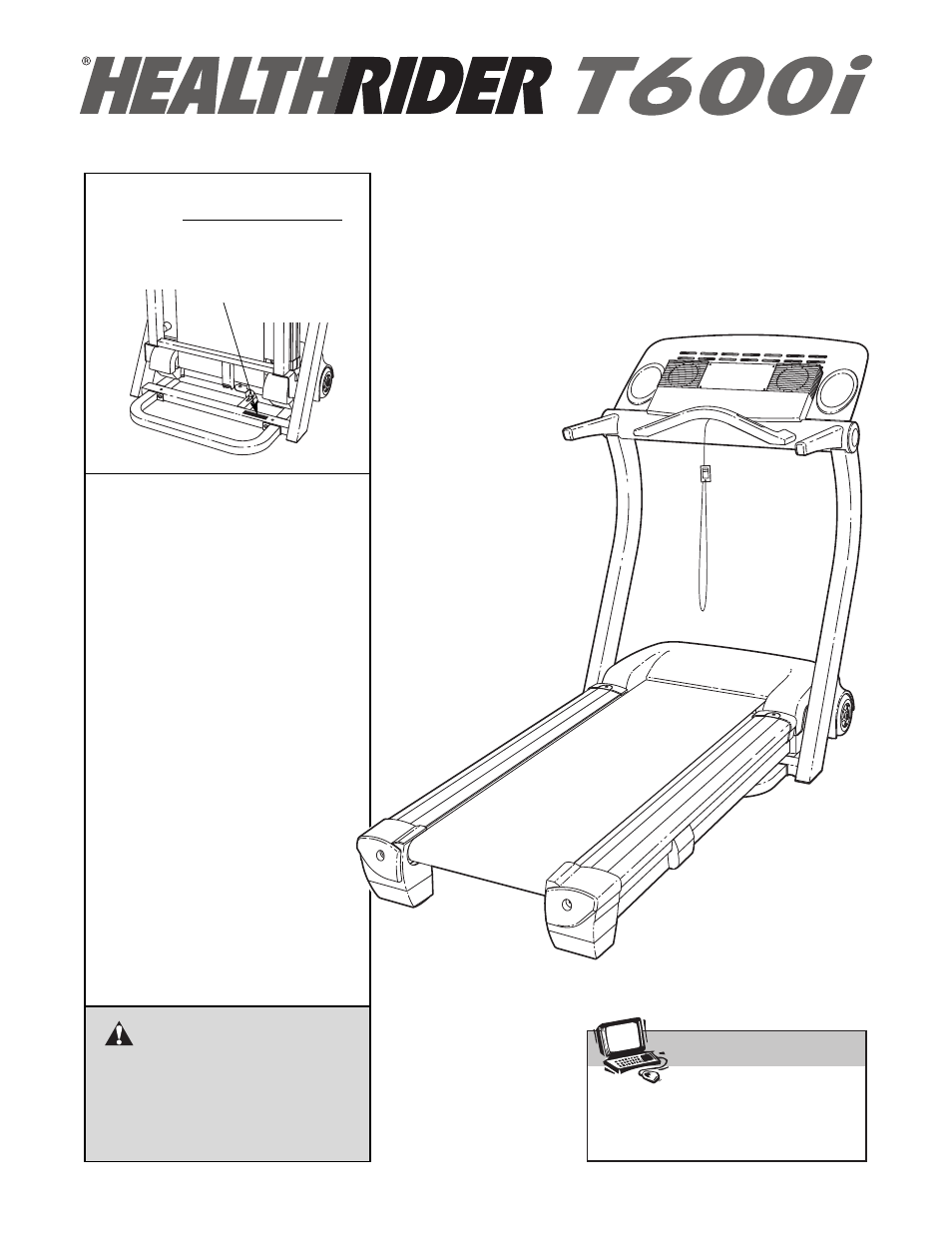 ® HEALTHRIDER T600i