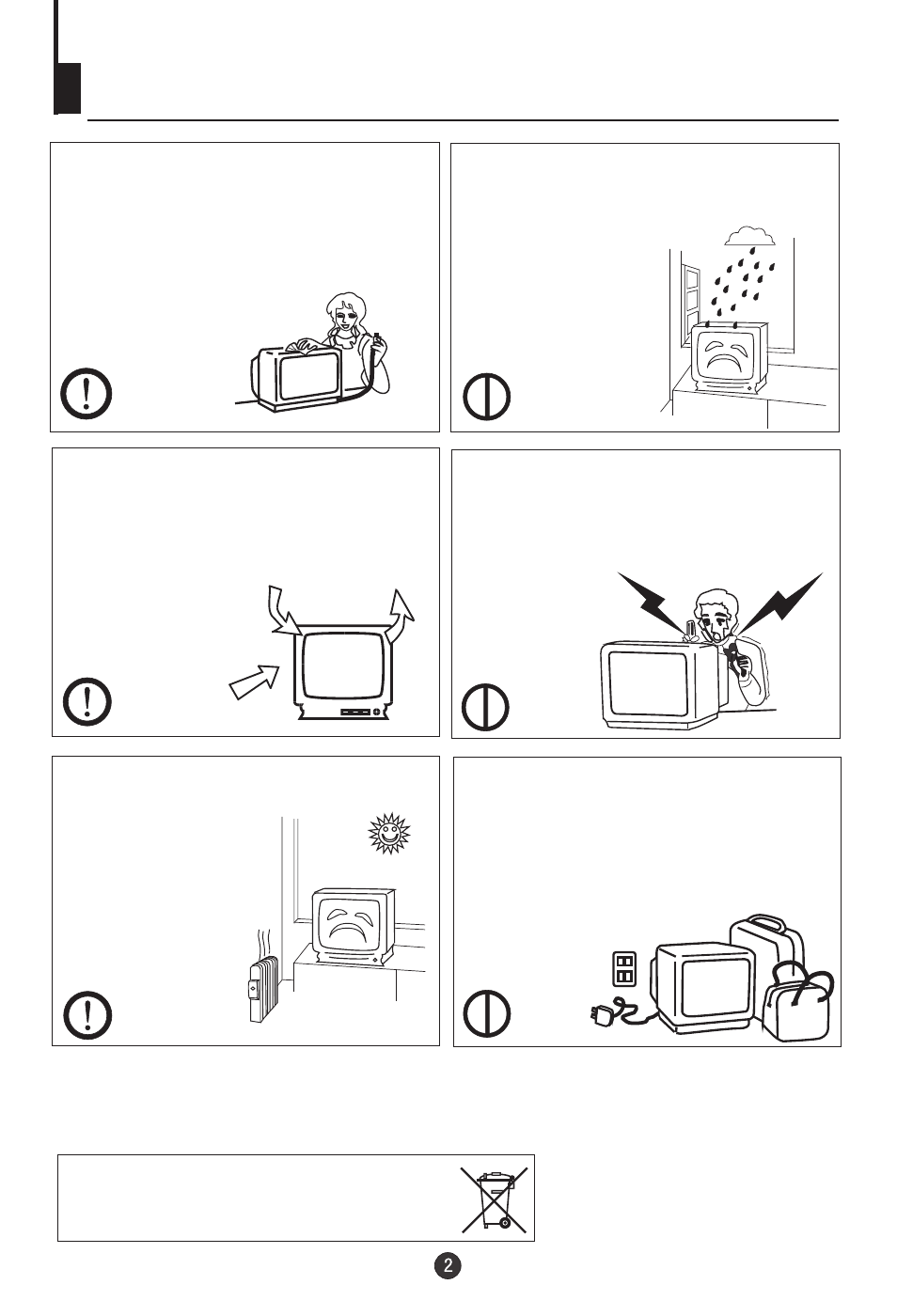 2