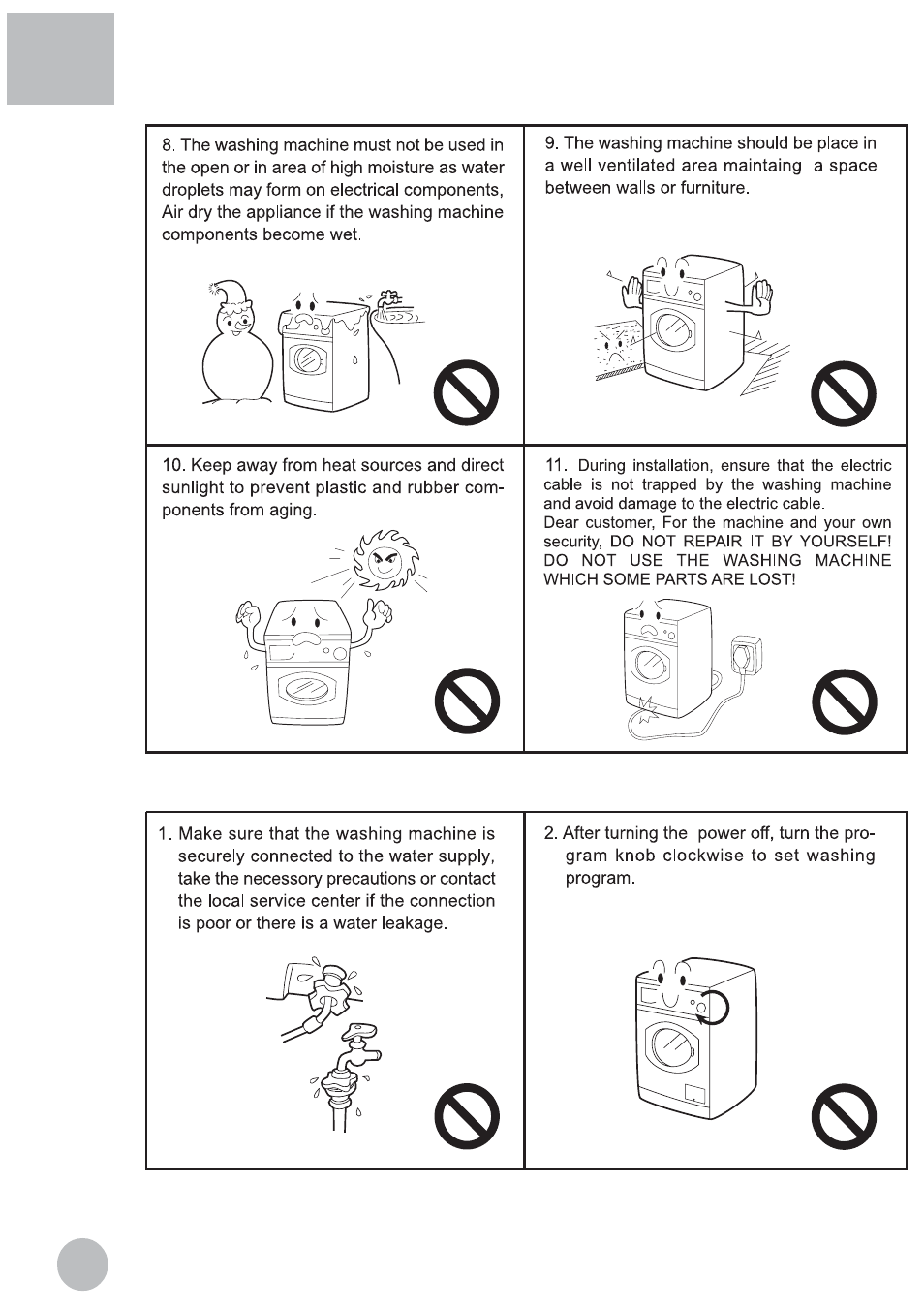 8. The washing machine must not be used in the open or in area of high moisture as water droplets may form on electrical components, Air dry the appliance if the washing machine components become wet.

9. The washing machine should be place in a well ventilated area maintaing a space between walls or furniture.

10. Keep away from heat sources and direct sunlight to prevent plastic and rubber components from aging.

11. During installation, ensure that the electric cable is not trapped by the washing machine and avoid damage to the electric cable.
Dear customer, For the machine and your own security, DO NOT REPAIR IT BY YOURSELF! DO NOT USE THE WASHING MACHINE WHICH SOME PARTS ARE LOST!

1. Make sure that the washing machine is securely connected to the water supply, take the necessary precautions or contact the local service center if the connection is poor or there is a water leakage.

2. After turning the power off, turn the program knob clockwise to set washing program.