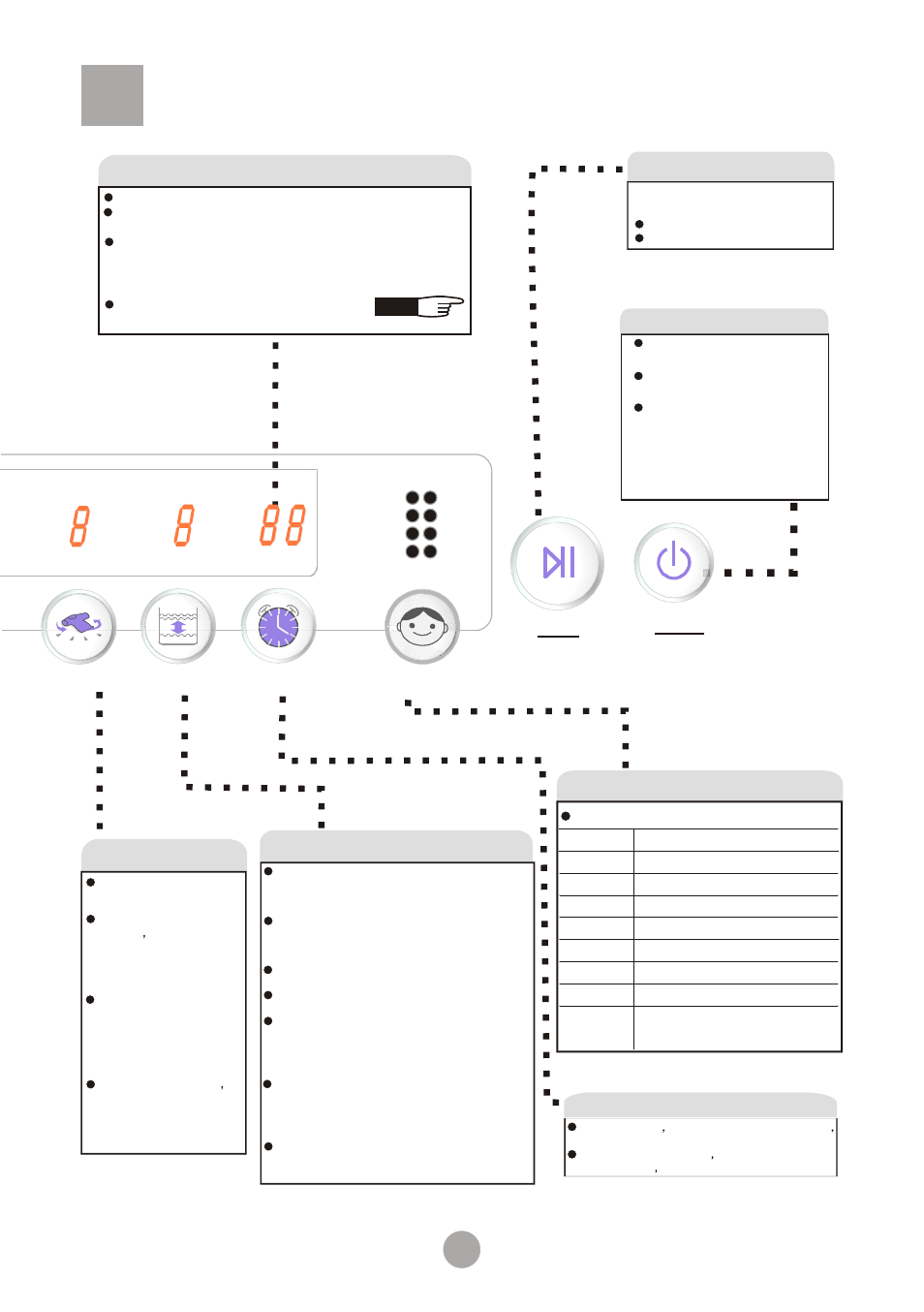 8 8 88