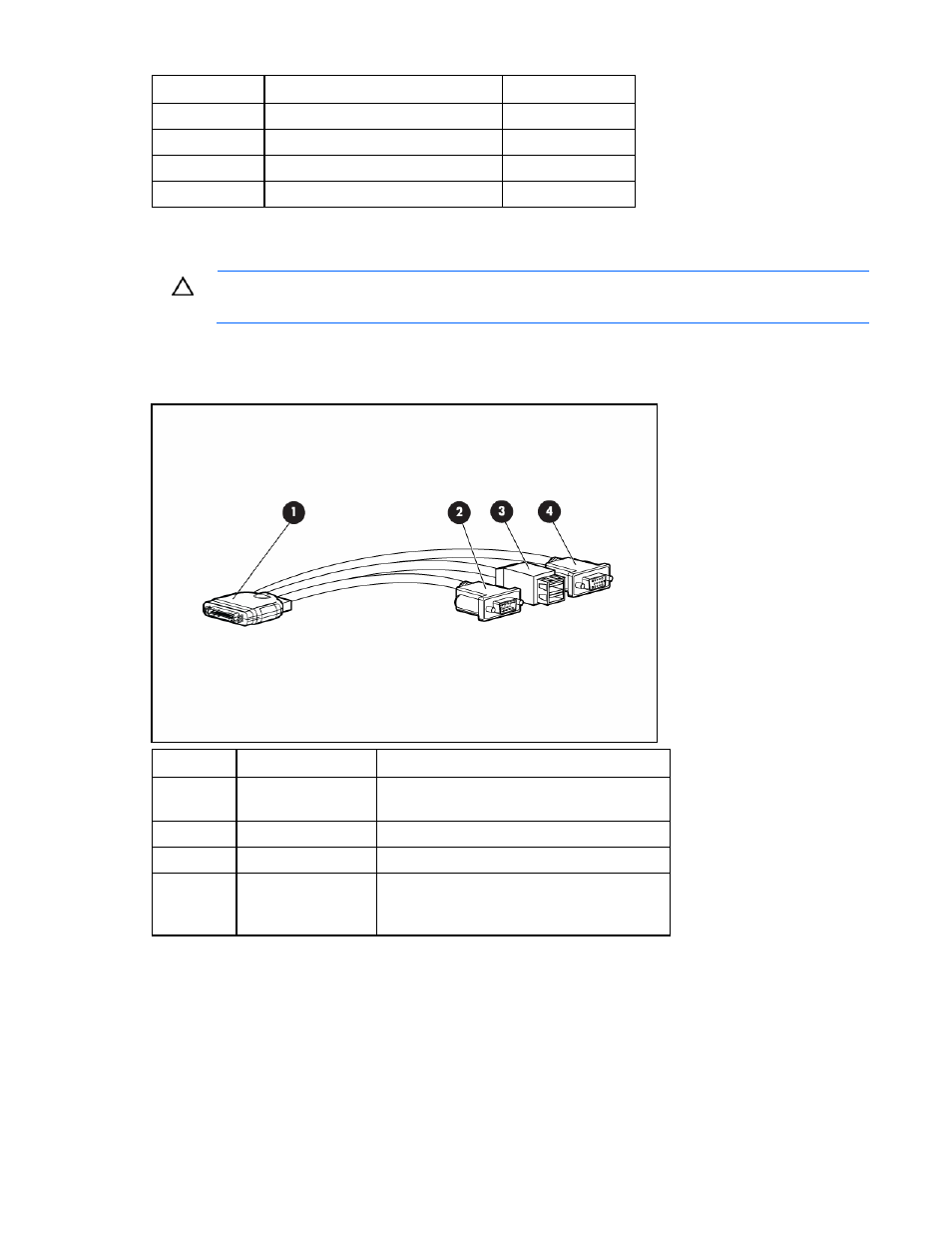 1

2

3

4