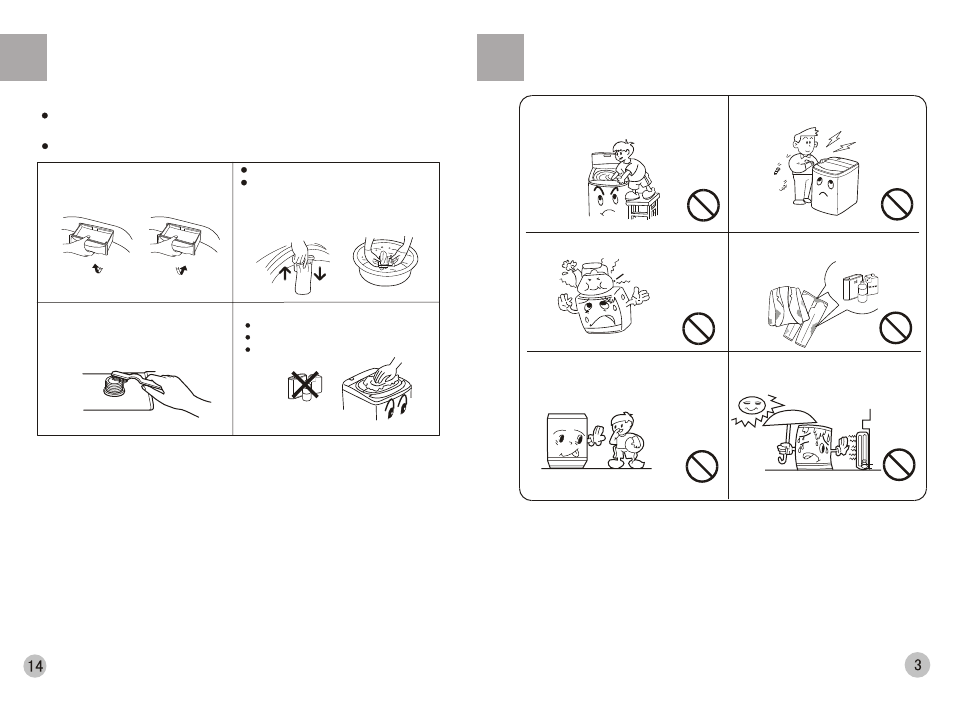 14

3