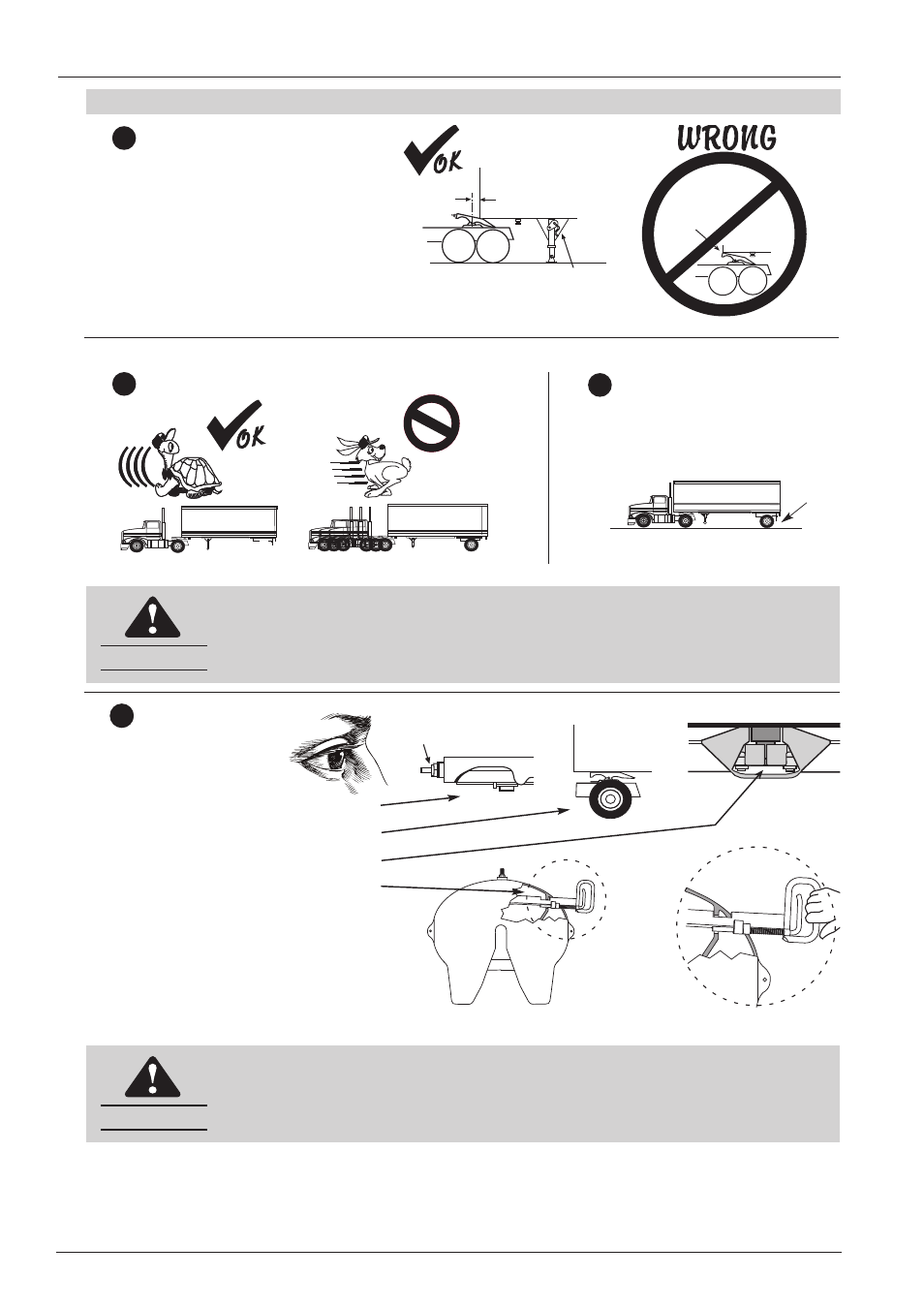 OK

WRONG

OK