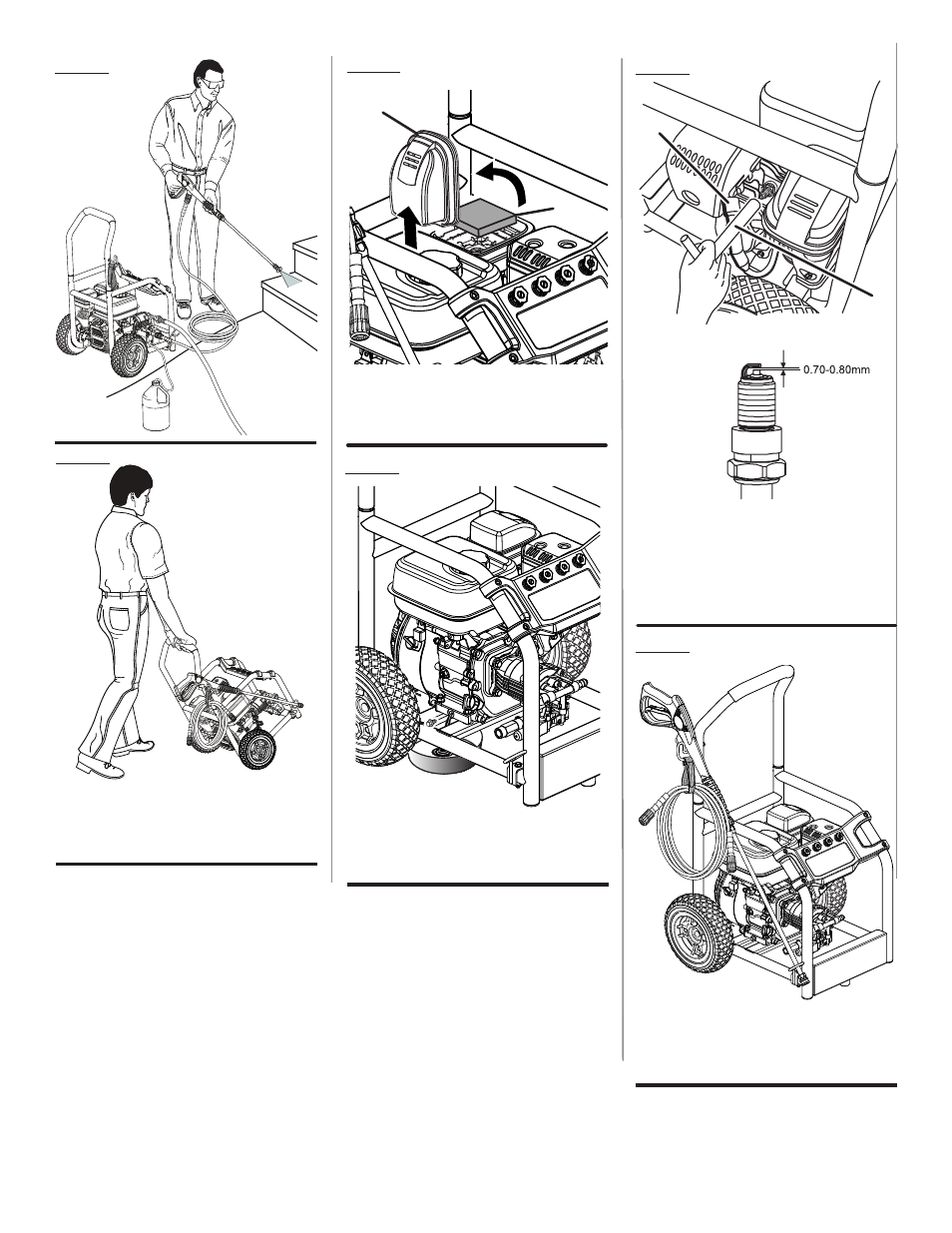 0.70-0.80mm