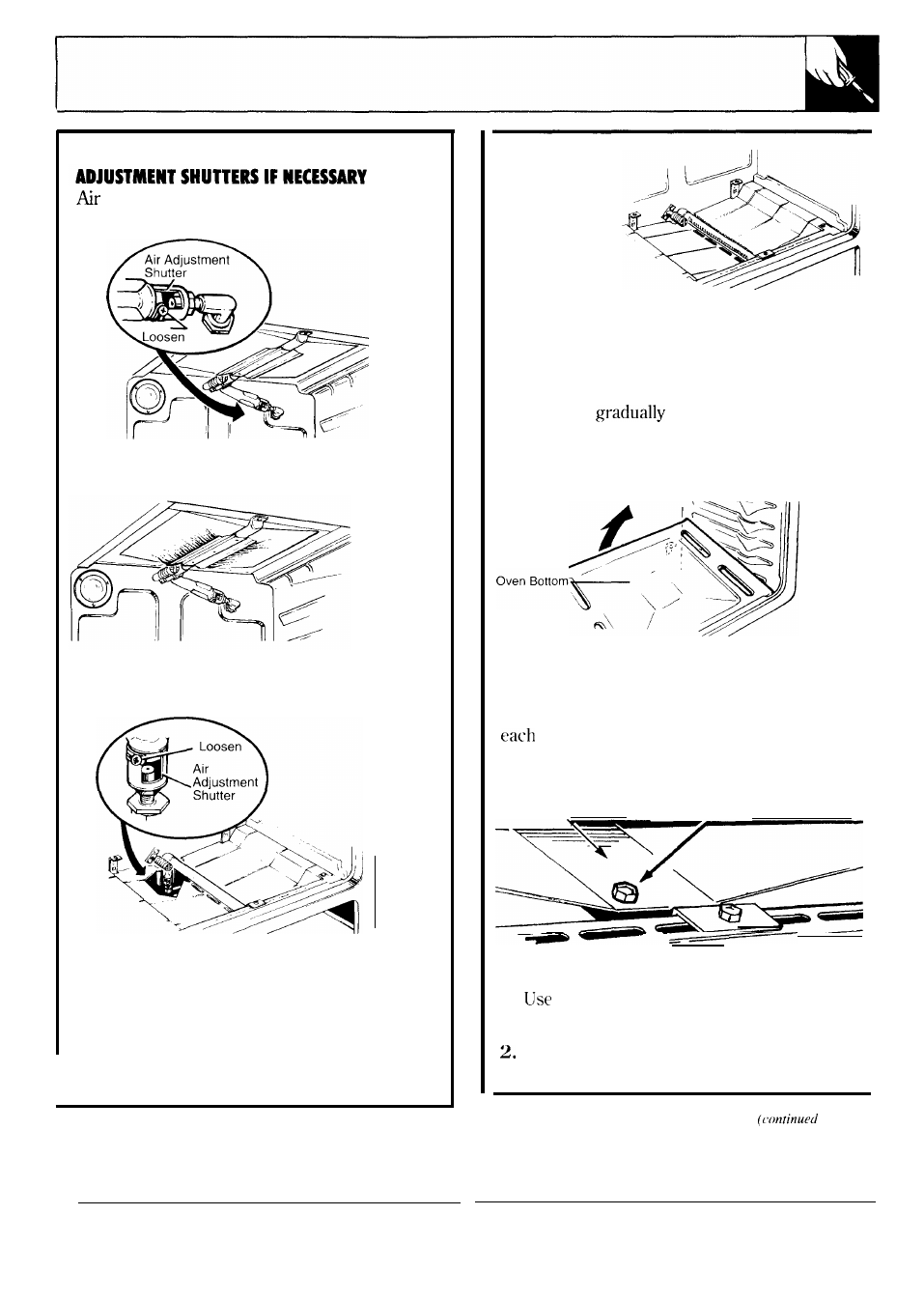 ADJUSTMENT SHUTTERS IF NECESSARY
Air

Air Adjustment Shutter

Loosen

Loosen

Air Adjustment Shutter

gradually

Oven Bottom

each

Use

2.

(continued