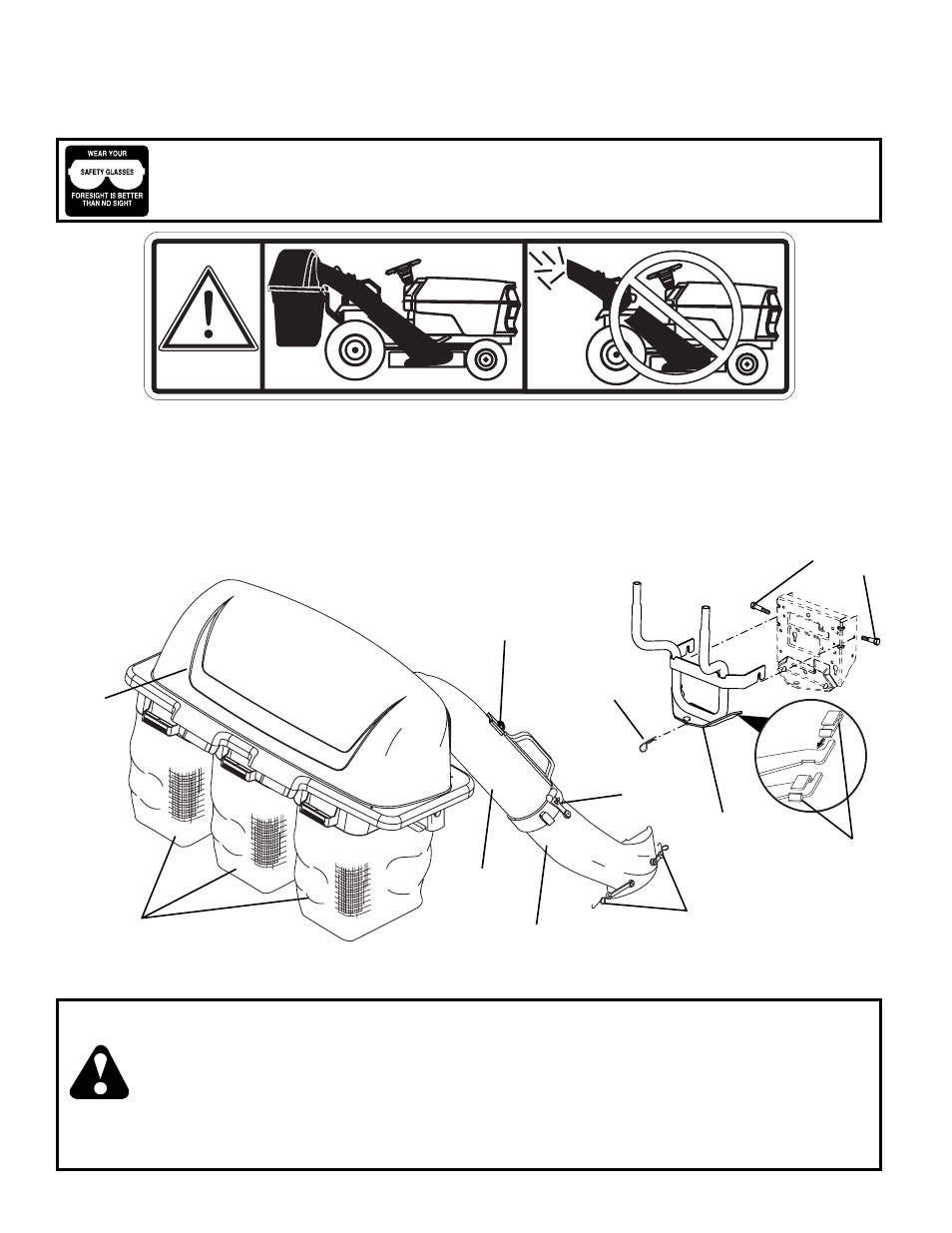 WEAR YOUR
SAFETY GLASSES
FORESIGHT IS BETTER THAN NO SIGHT