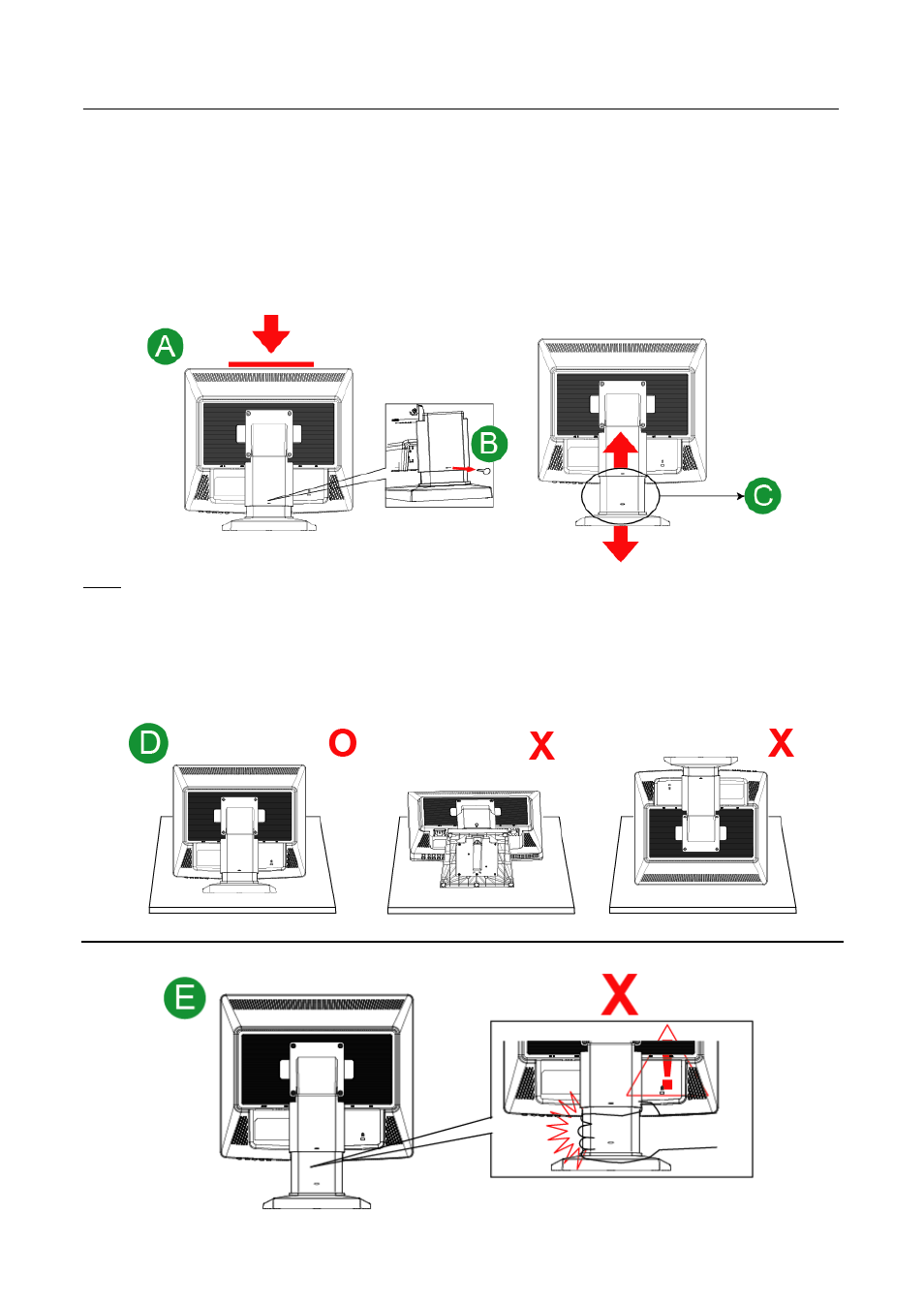 A

B

C

D

O

X

X

E

X

!