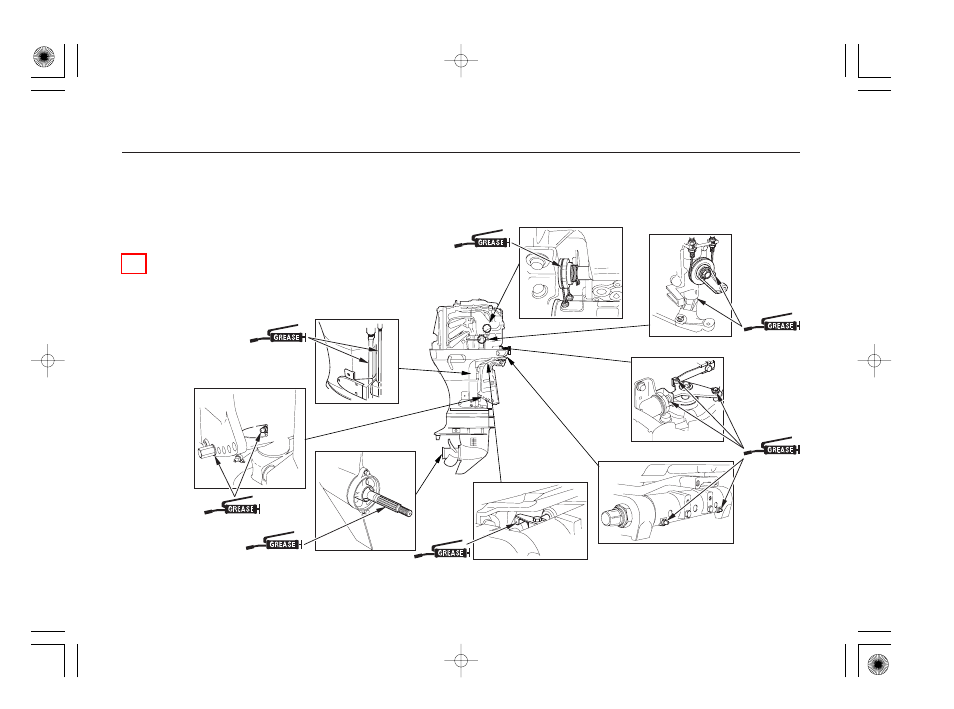 GREASE
GREASE
GREASE
GREASE
GREASE
GREASE
GREASE