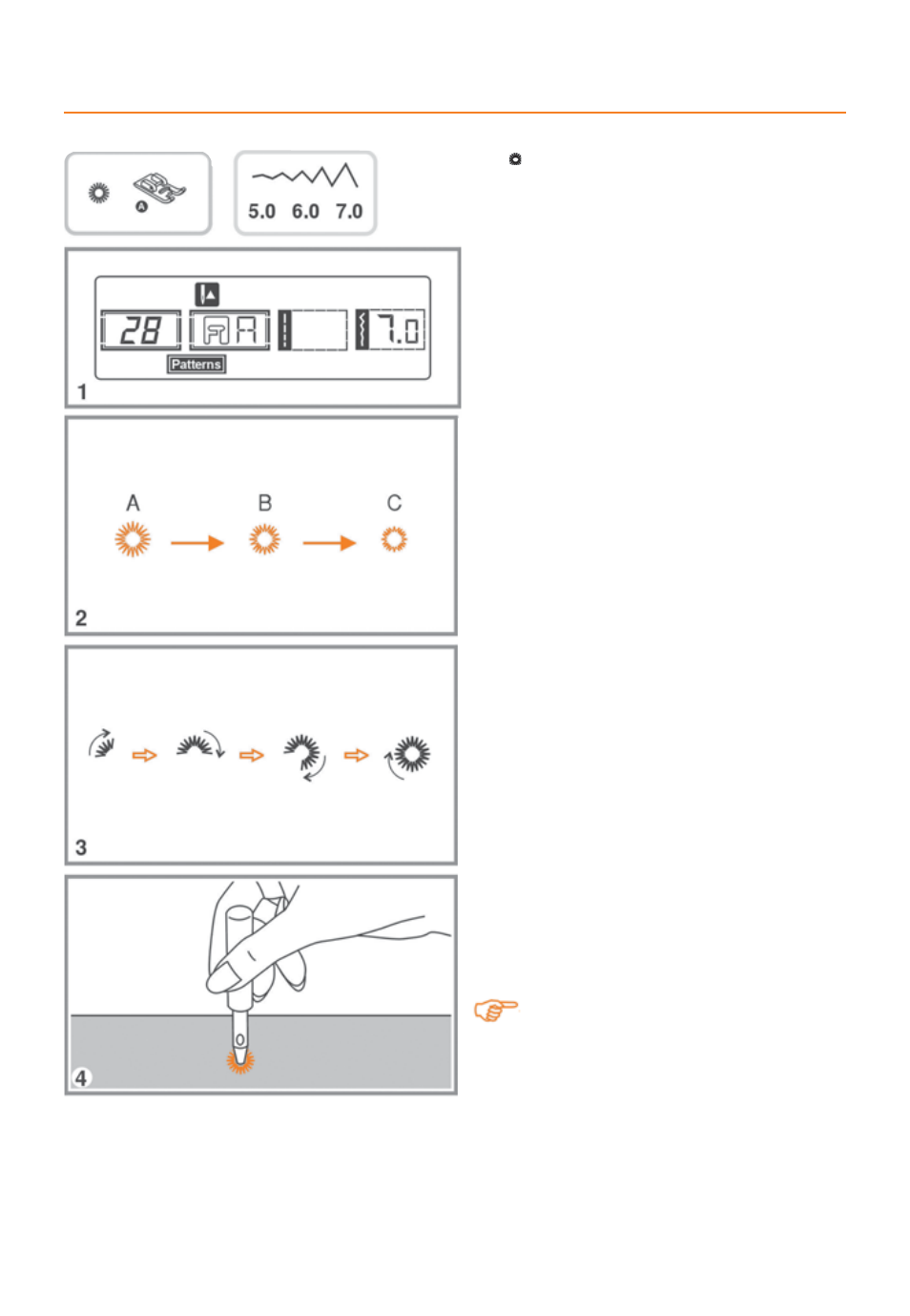 A

5.0 6.0 7.0

28

7.0

Patterns

1

A B C

2

3

4